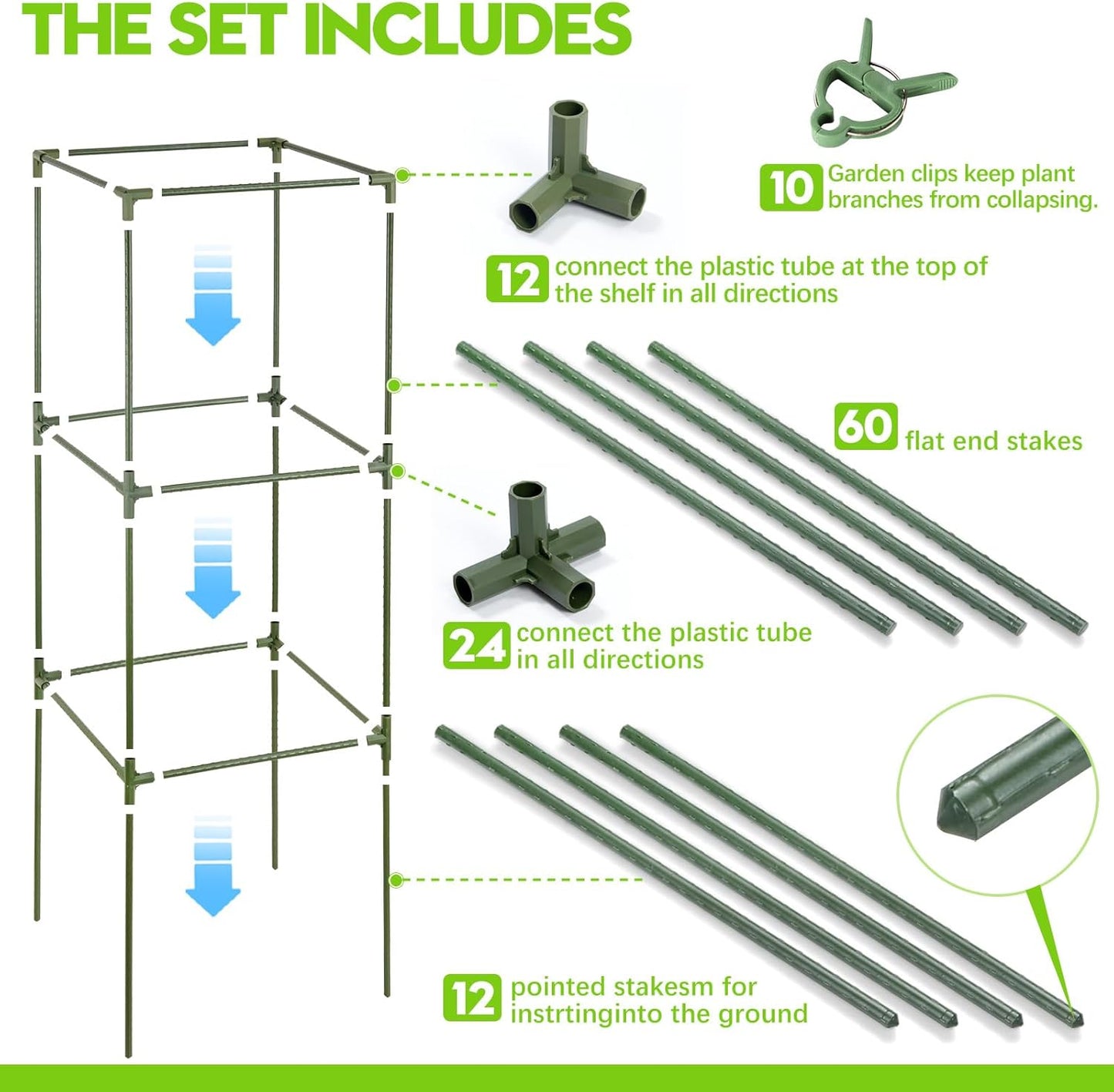 THE SET INCLUDES

10 Garden clips keep plant branches from collapsing.

12 connect the plastic tube at the top of the shelf in all directions

60 flat end stakes

24 connect the plastic tube in all directions

12 pointed stakesm for instrtinginto the ground