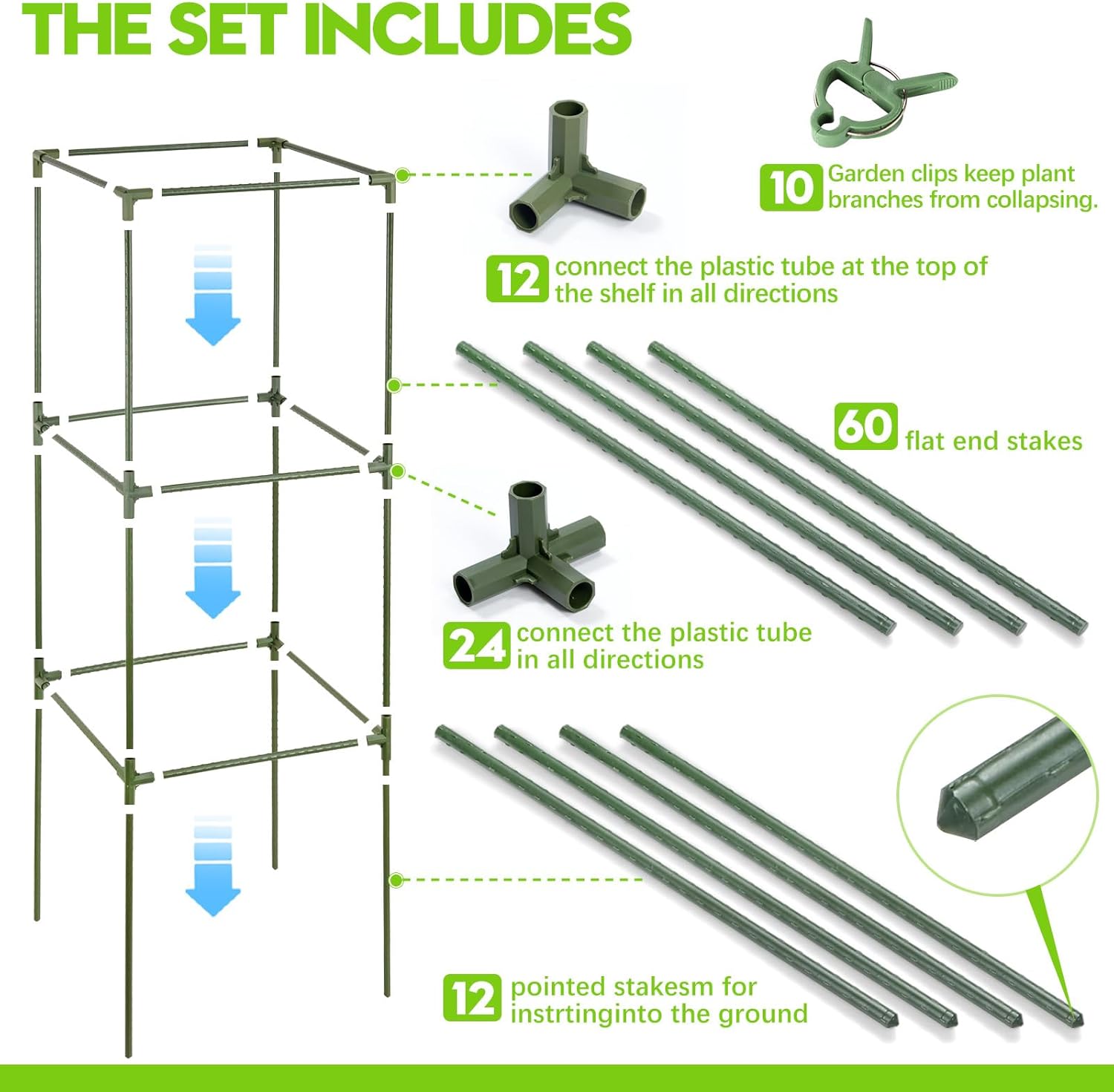 THE SET INCLUDES

10 Garden clips keep plant branches from collapsing.

12 connect the plastic tube at the top of the shelf in all directions

60 flat end stakes

24 connect the plastic tube in all directions

12 pointed stakesm for instrtinginto the ground