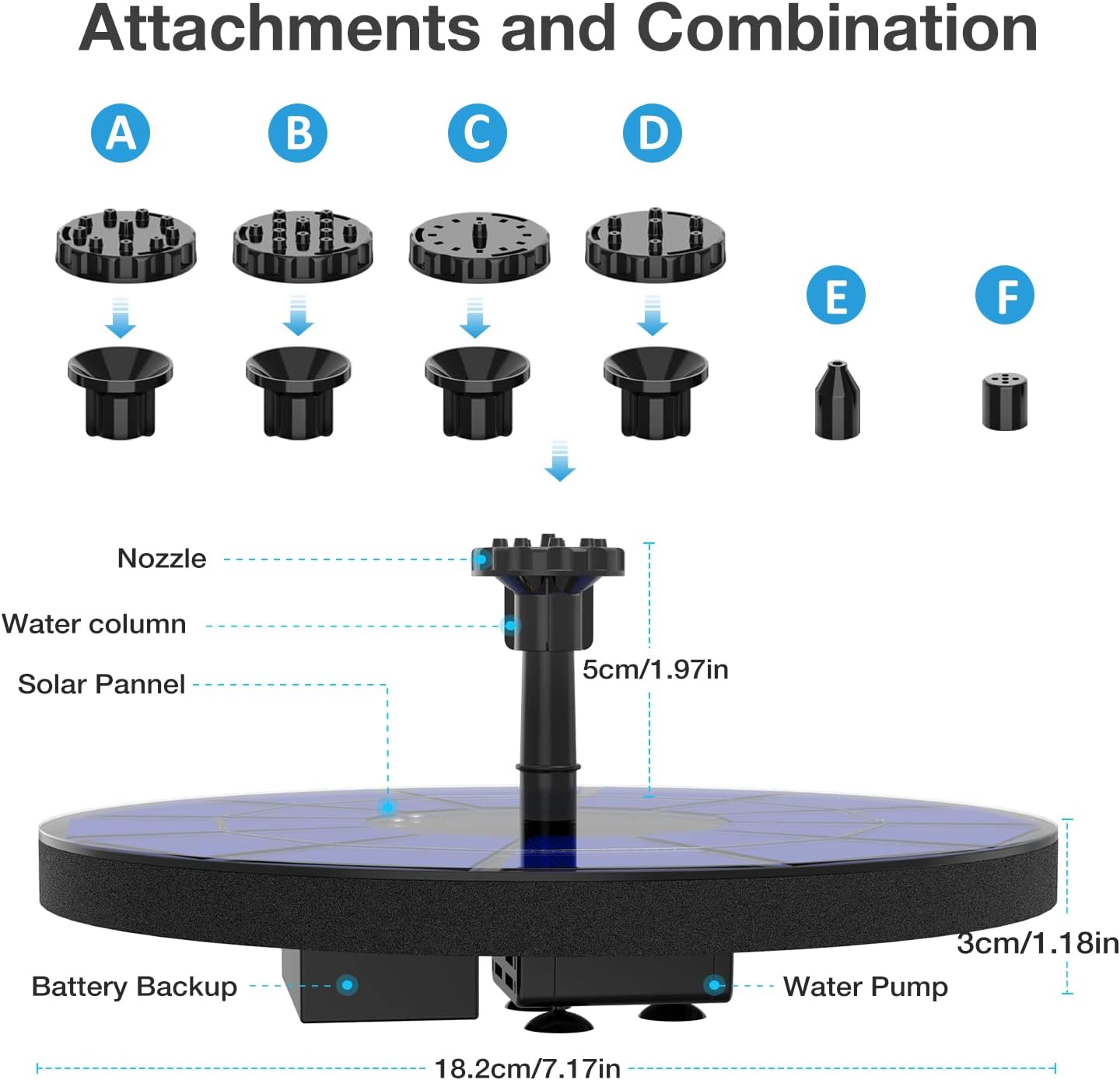 Attachments and Combination

A

B

C

D

E

F

Nozzle

Water column

Solar Pannel

5cm/1.97in

3cm/1.18in

Battery Backup

Water Pump

18.2cm/7.17in