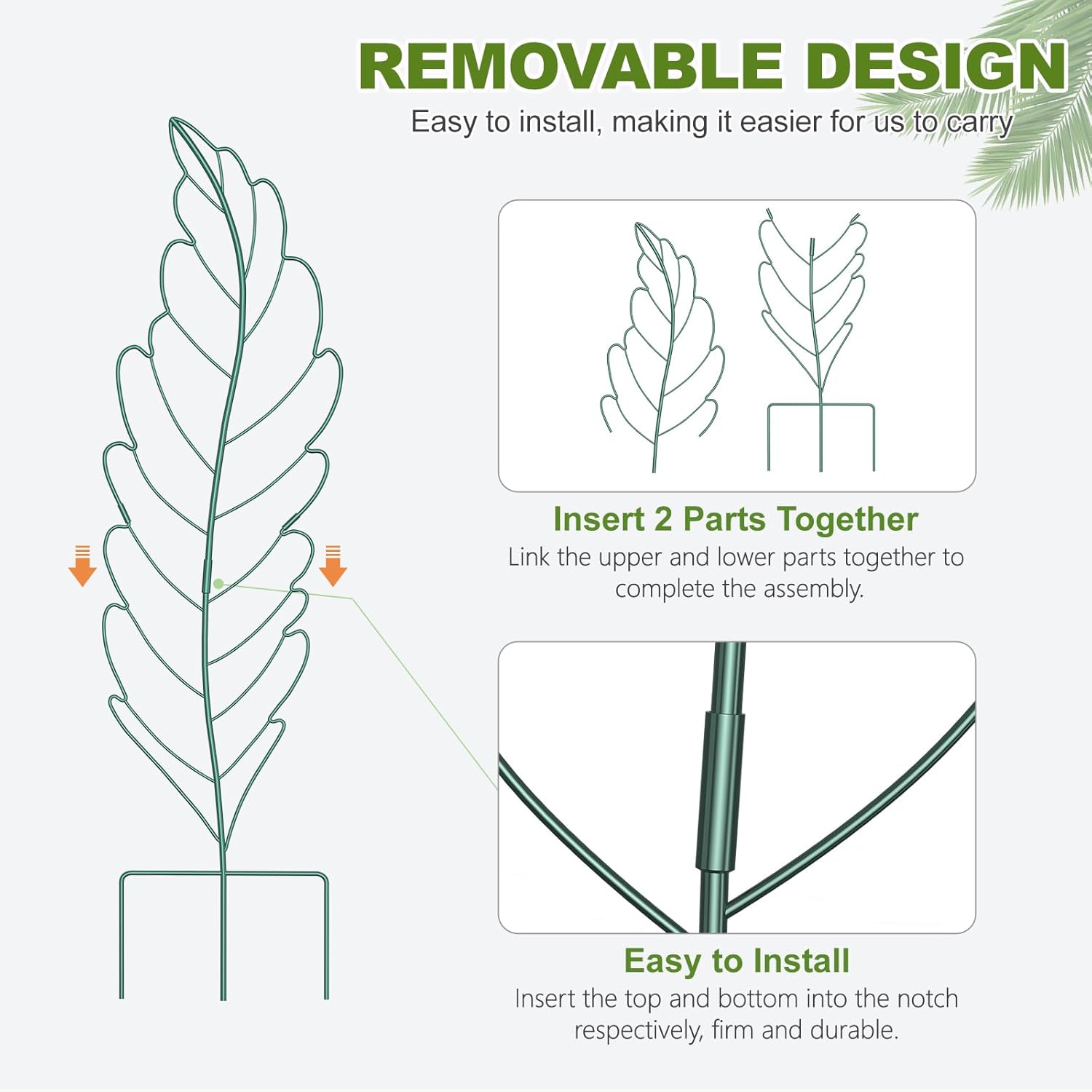 REMOVABLE DESIGN
Easy to install, making it easier for us to carry

Insert 2 Parts Together
Link the upper and lower parts together to complete the assembly.

Easy to Install
Insert the top and bottom into the notch respectively, firm and durable.