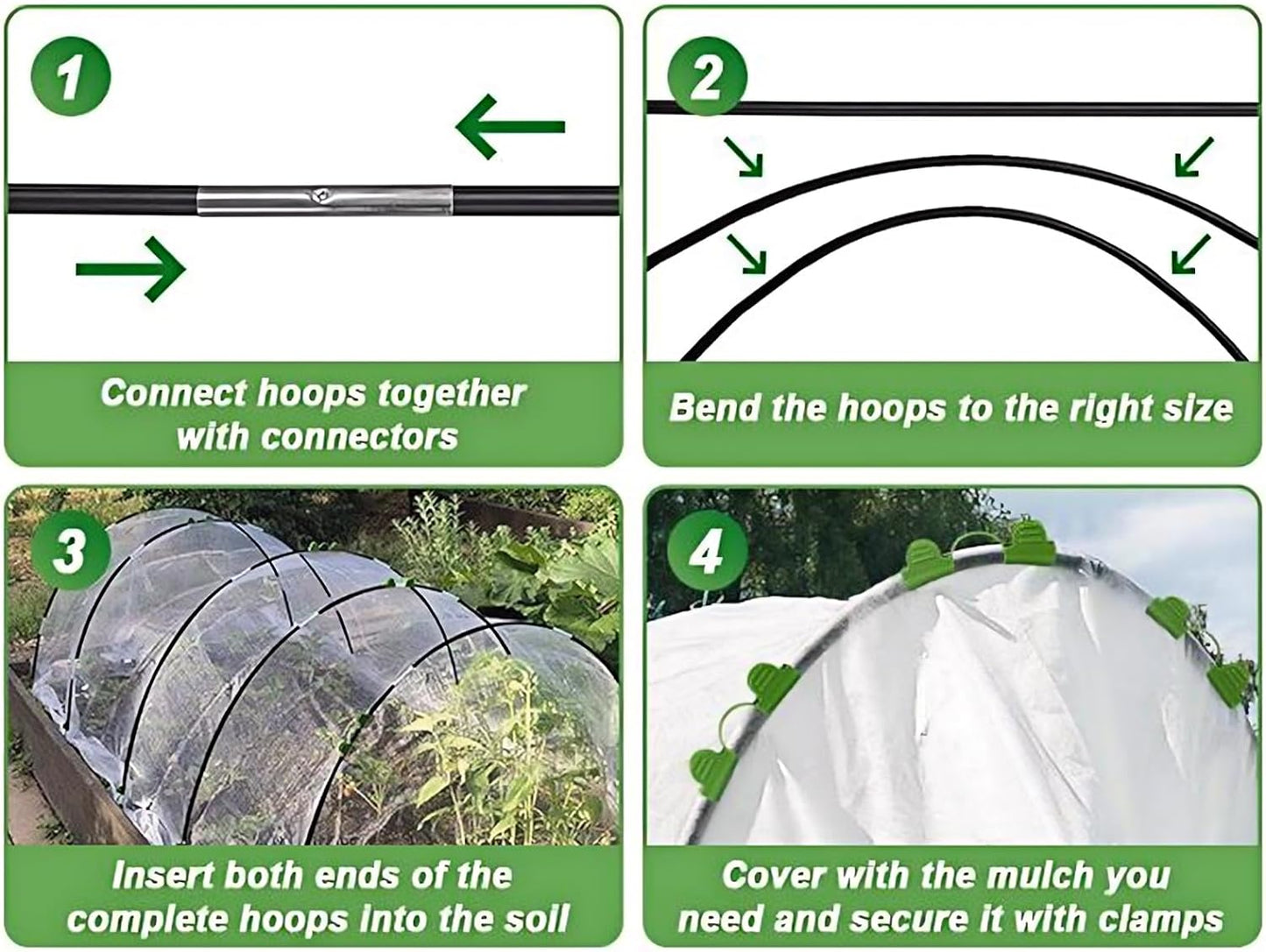 1

Connect hoops together with connectors

2

Bend the hoops to the right size

3

Insert both ends of the complete hoops into the soil

4

Cover with the mulch you need and secure it with clamps