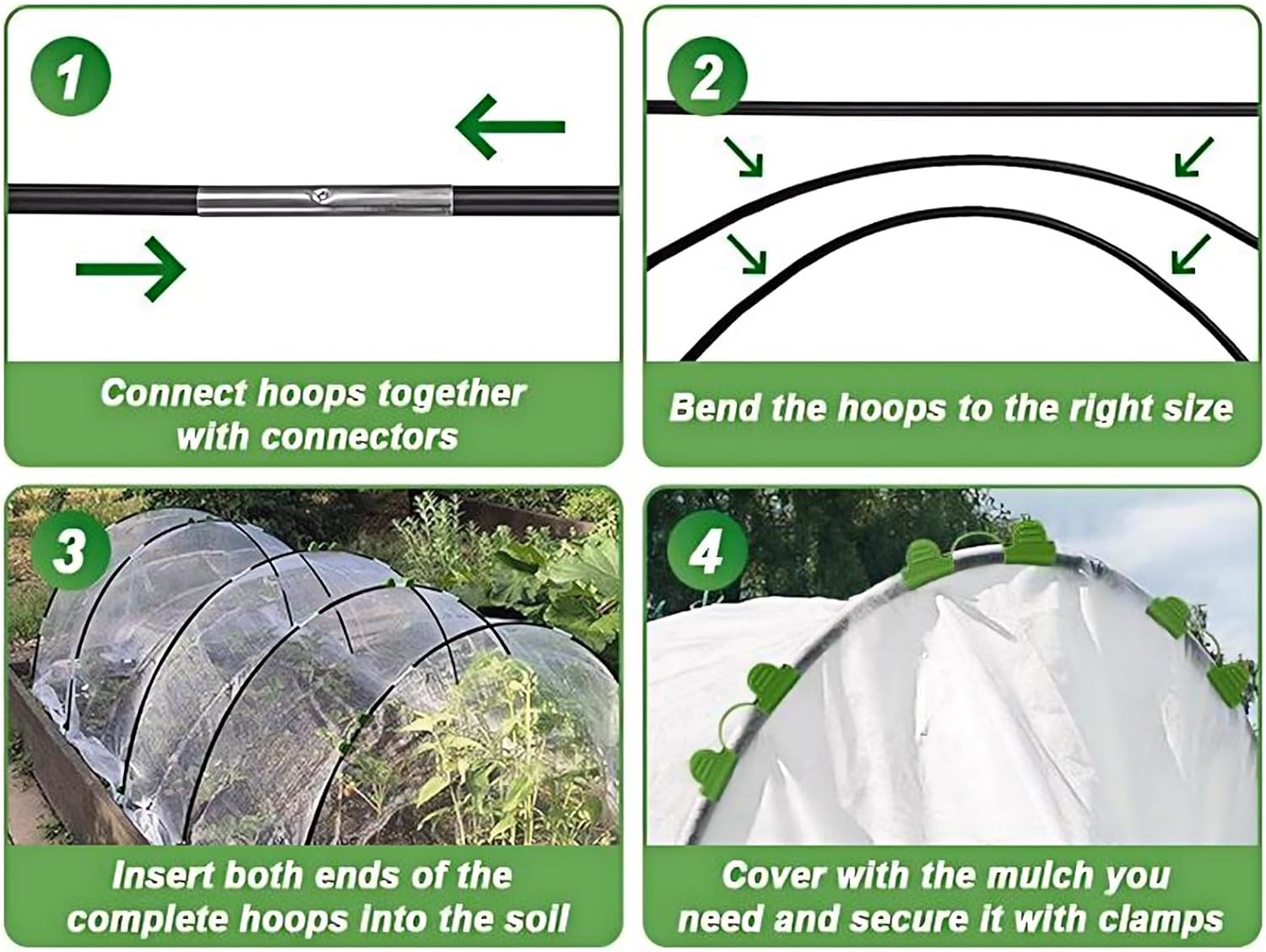 1

Connect hoops together with connectors

2

Bend the hoops to the right size

3

Insert both ends of the complete hoops into the soil

4

Cover with the mulch you need and secure it with clamps