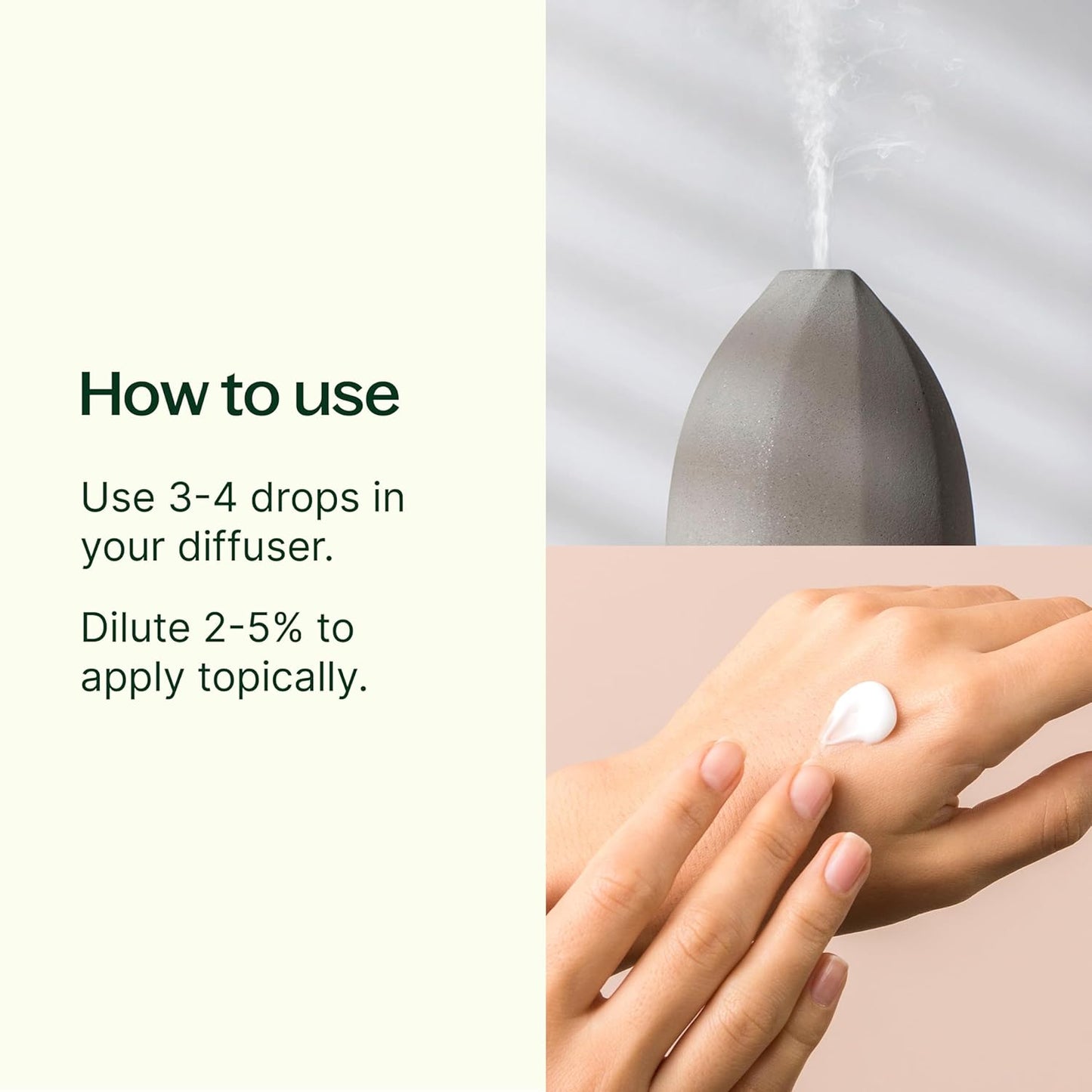 How to use

Use 3-4 drops in your diffuser.

Dilute 2-5% to apply topically.