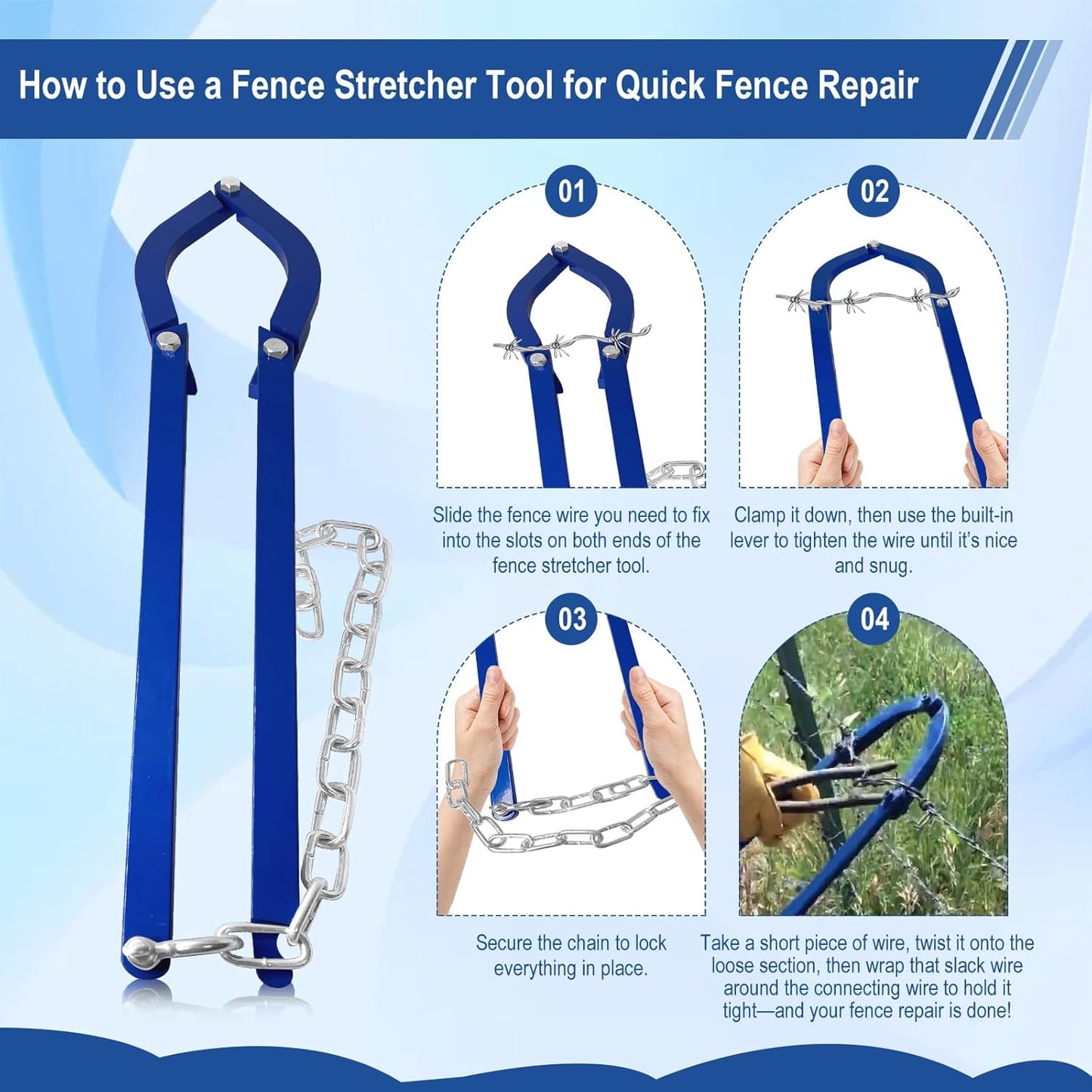 How to Use a Fence Stretcher Tool for Quick Fence Repair

01

Slide the fence wire you need to fix into the slots on both ends of the fence stretcher tool.

02

Clamp it down, then use the built-in lever to tighten the wire until it's nice and snug.

03

Secure the chain to lock everything in place.

04

Take a short piece of wire, twist it onto the loose section, then wrap that slack wire around the connecting wire to hold it tight—and your fence repair is done!