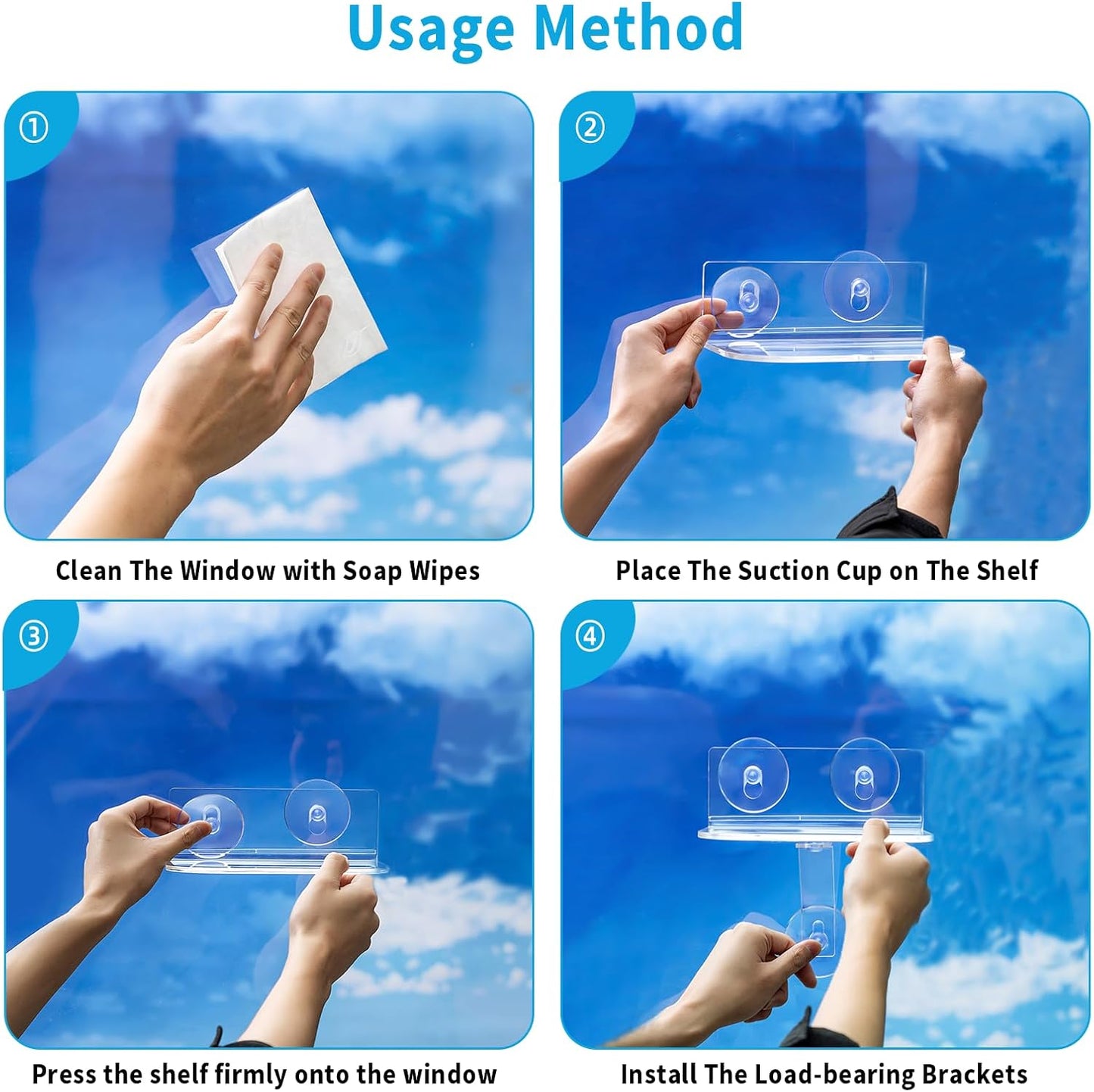 Usage Method

①

Clean The Window with Soap Wipes

②

Place The Suction Cup on The Shelf

③

Press the shelf firmly onto the window

④

Install The Load-bearing Brackets