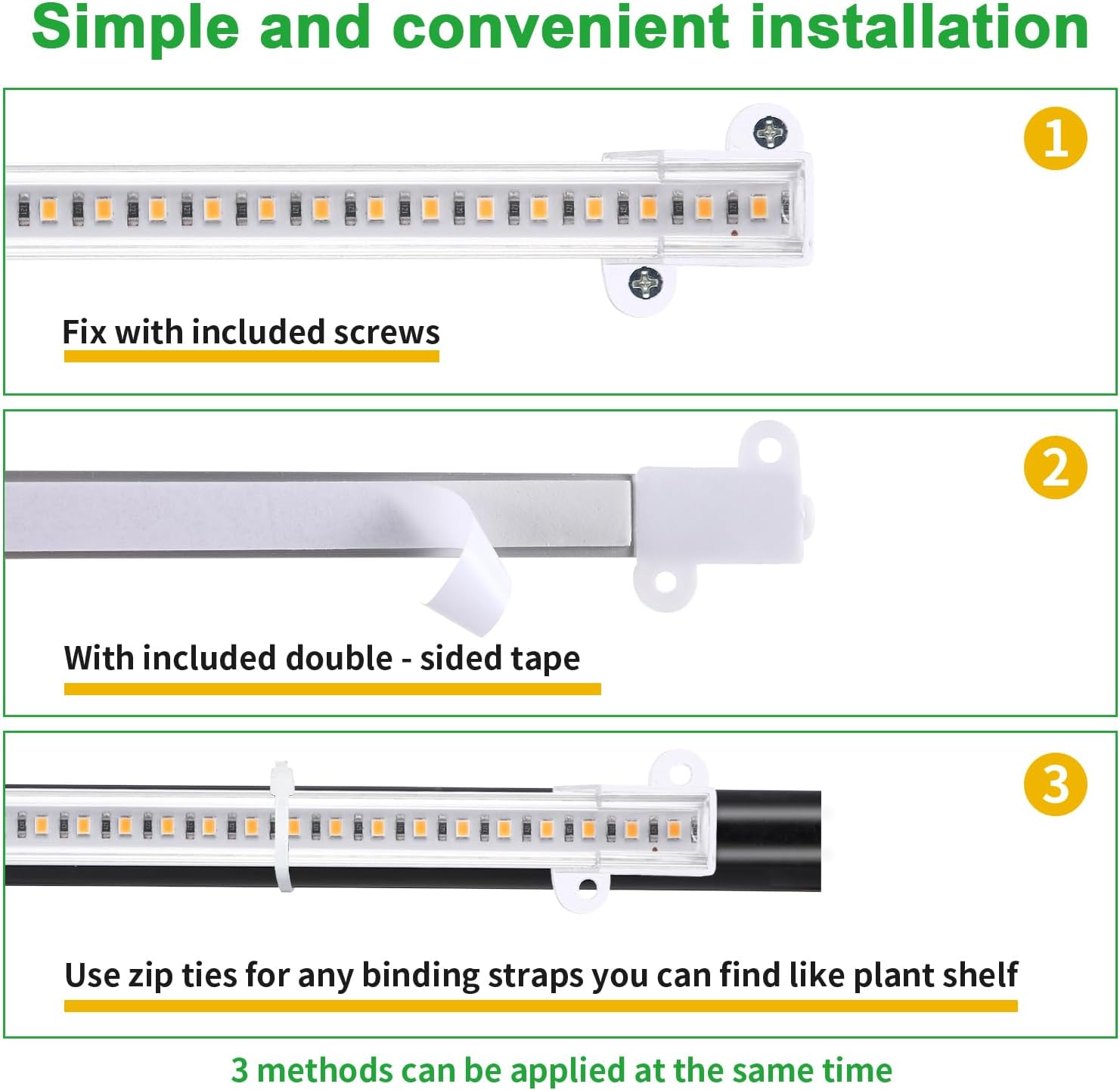 Simple and convenient installation

1

Fix with included screws

2

With included double - sided tape

3

Use zip ties for any binding straps you can find like plant shelf

3 methods can be applied at the same time