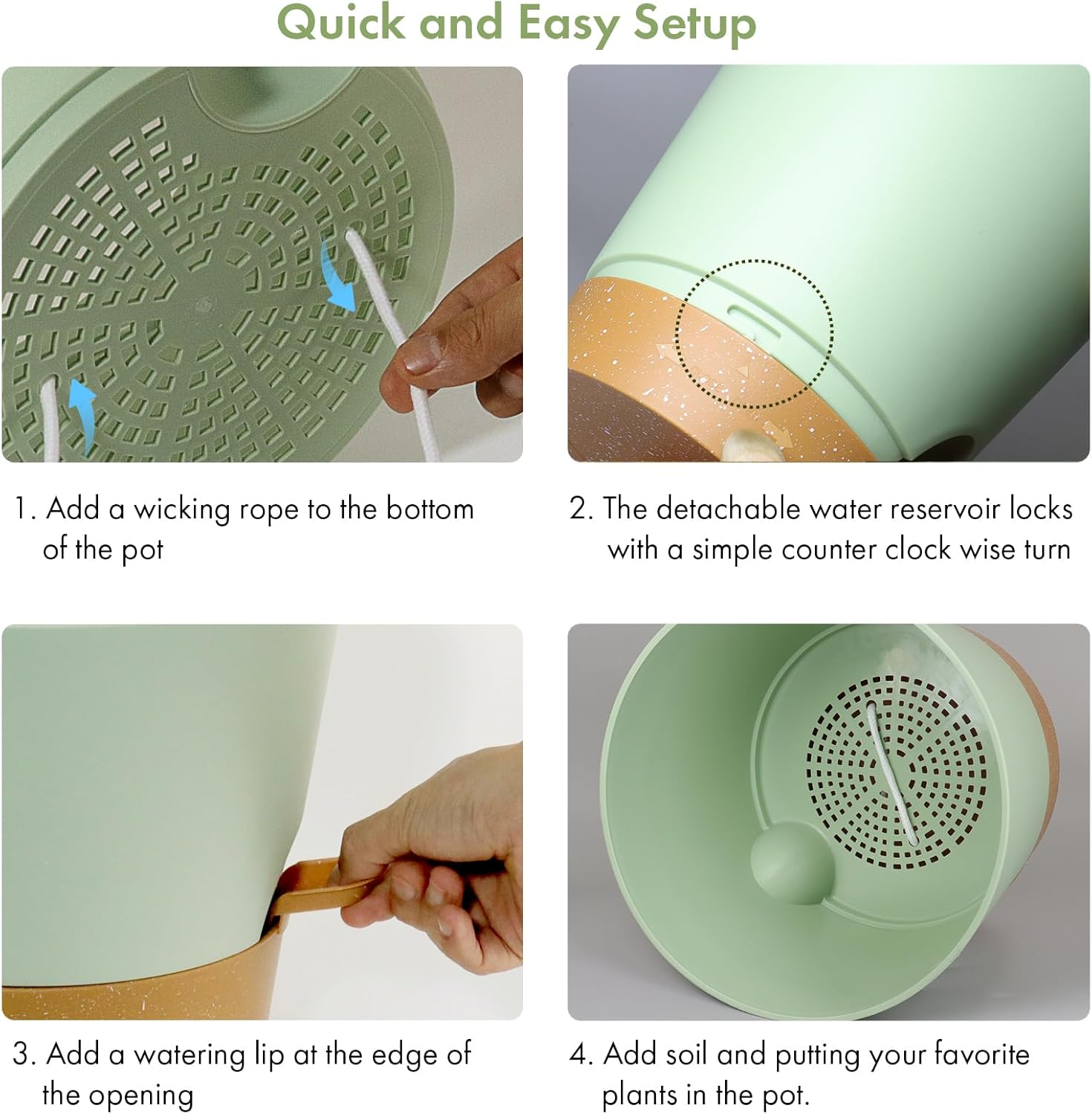 Quick and Easy Setup

1. Add a wicking rope to the bottom of the pot

2. The detachable water reservoir locks with a simple counter clock wise turn

3. Add a watering lip at the edge of the opening

4. Add soil and putting your favorite plants in the pot.