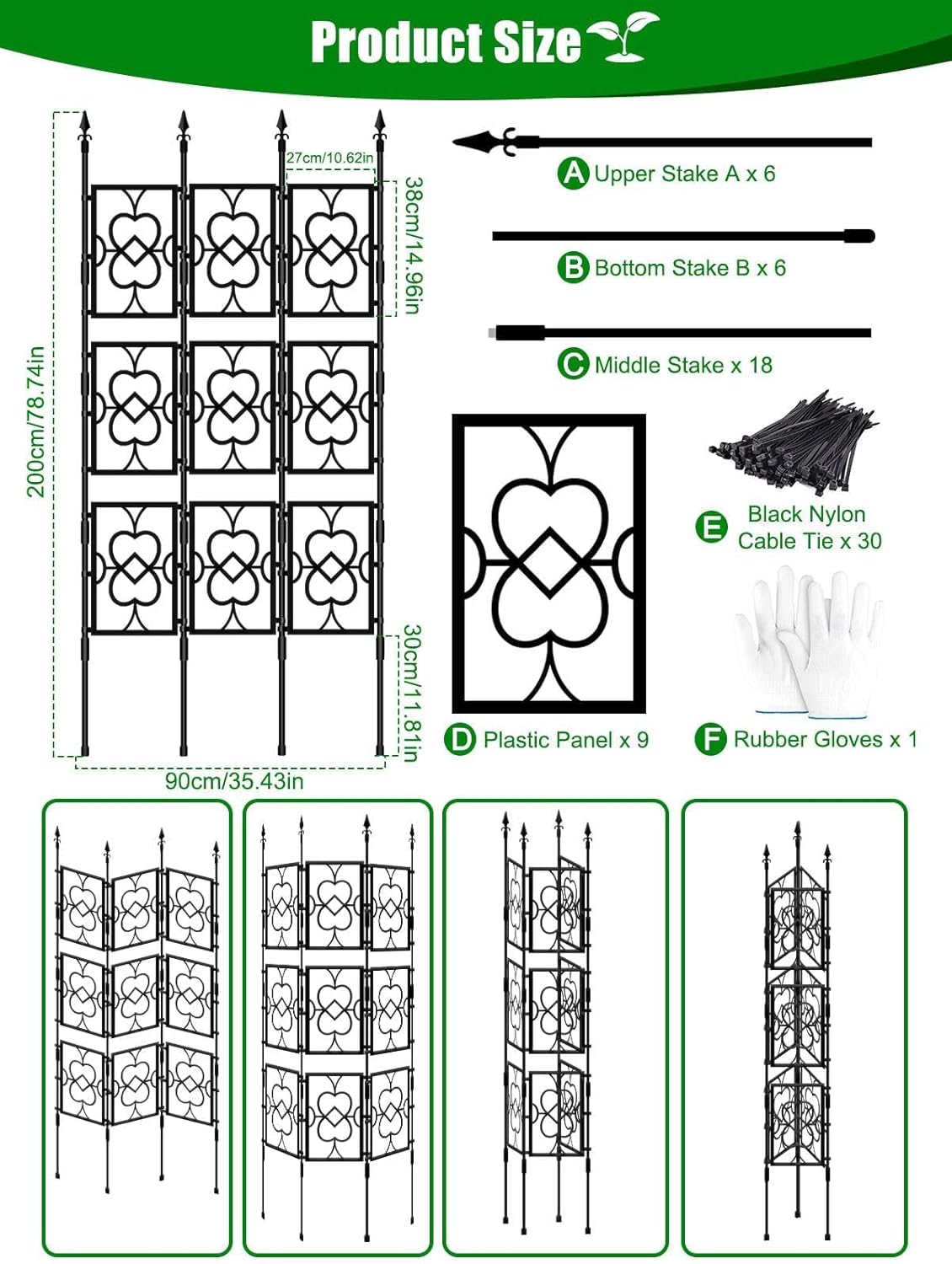 Product Size

27cm/10.62in

38cm/14.96in

200cm/78.74in

30cm/11.81in

90cm/35.43in

A Upper Stake A x 6

B Bottom Stake B x 6

C Middle Stake x 18

D Plastic Panel x 9

E Black Nylon Cable Tie x 30

F Rubber Gloves x 1