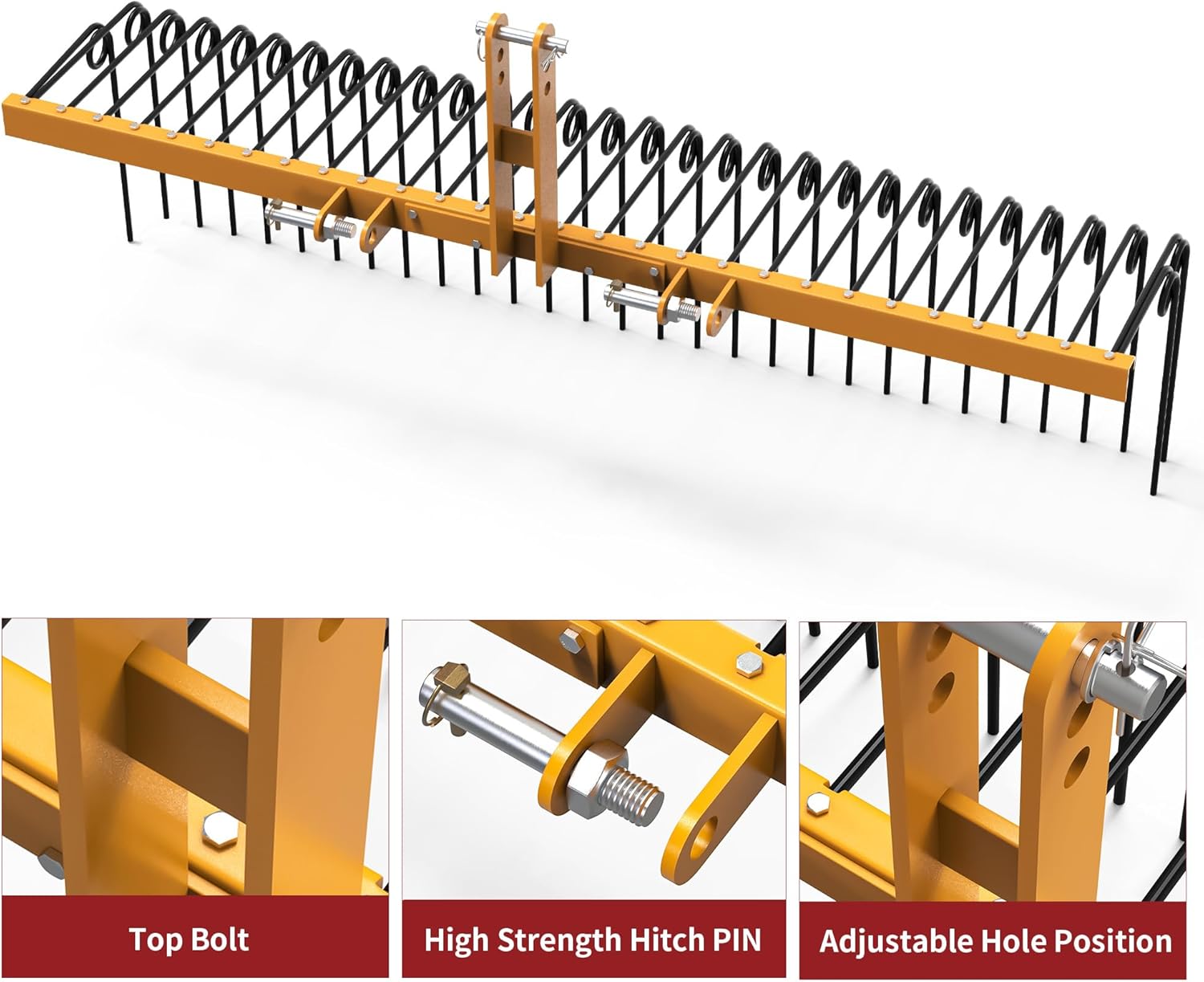 Top Bolt

High Strength Hitch PIN

Adjustable Hole Position