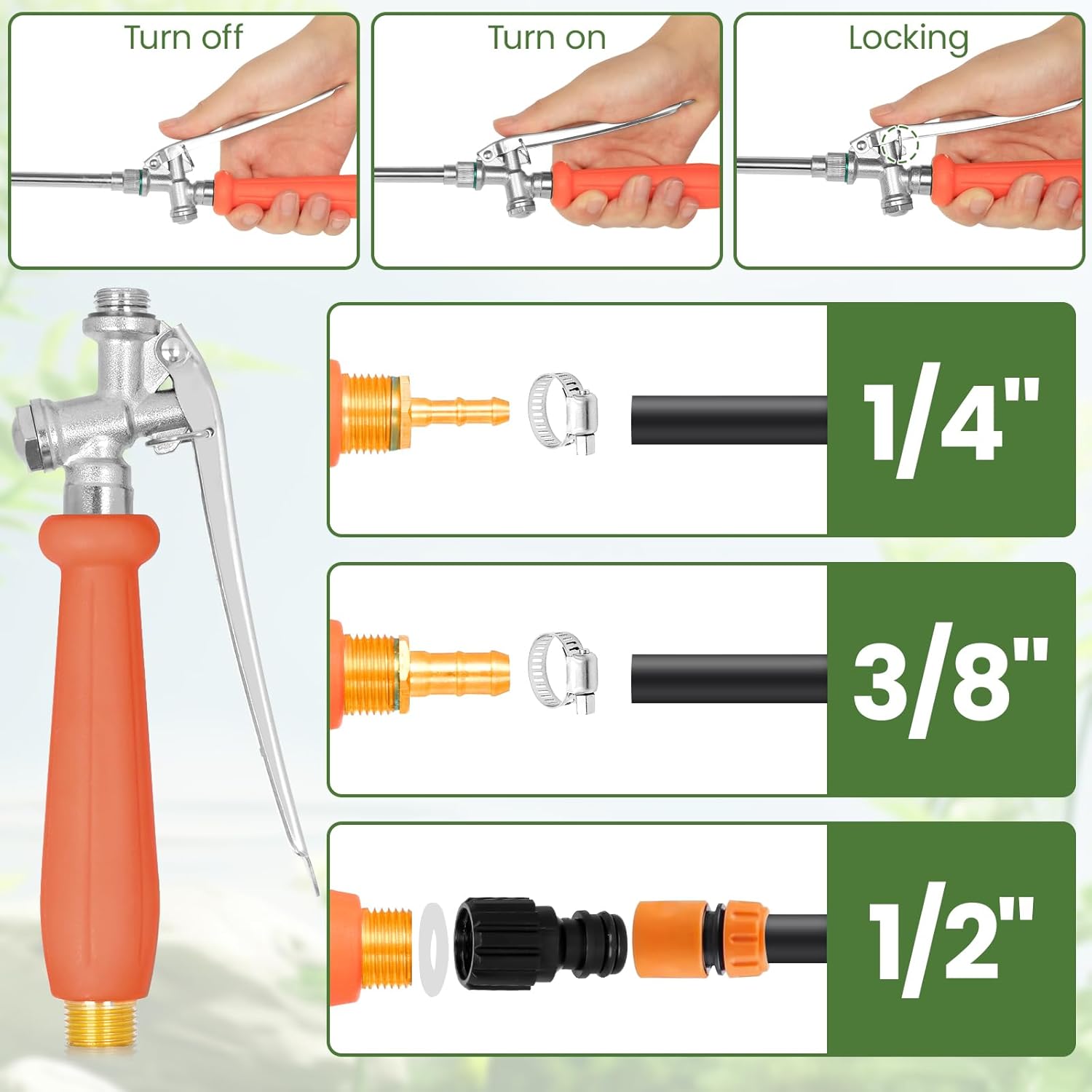 Turn off

Turn on

Locking

1/4"

3/8"

1/2"