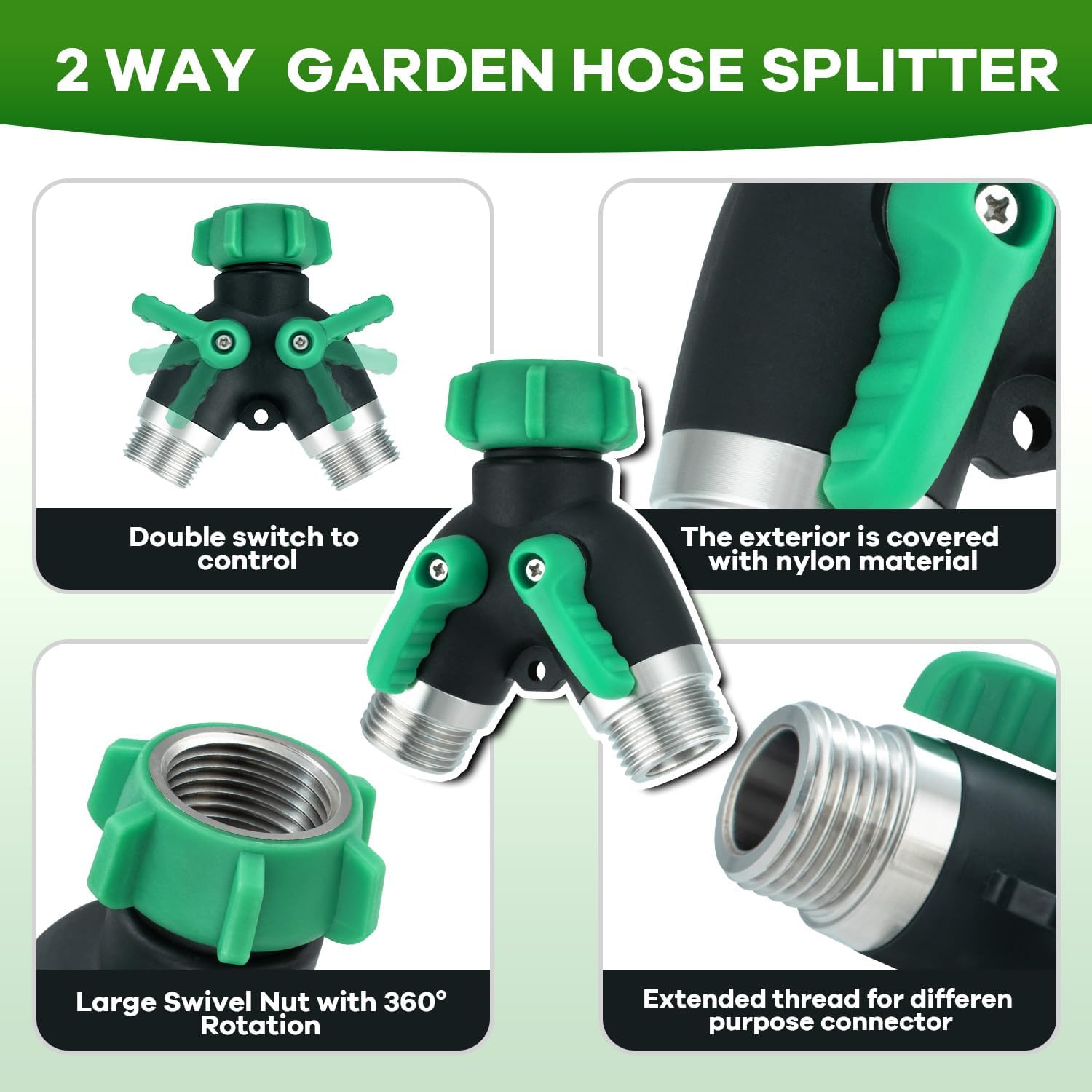 2 WAY GARDEN HOSE SPLITTER

Double switch to control

The exterior is covered with nylon material

Large Swivel Nut with 360° Rotation

Extended thread for differen purpose connector