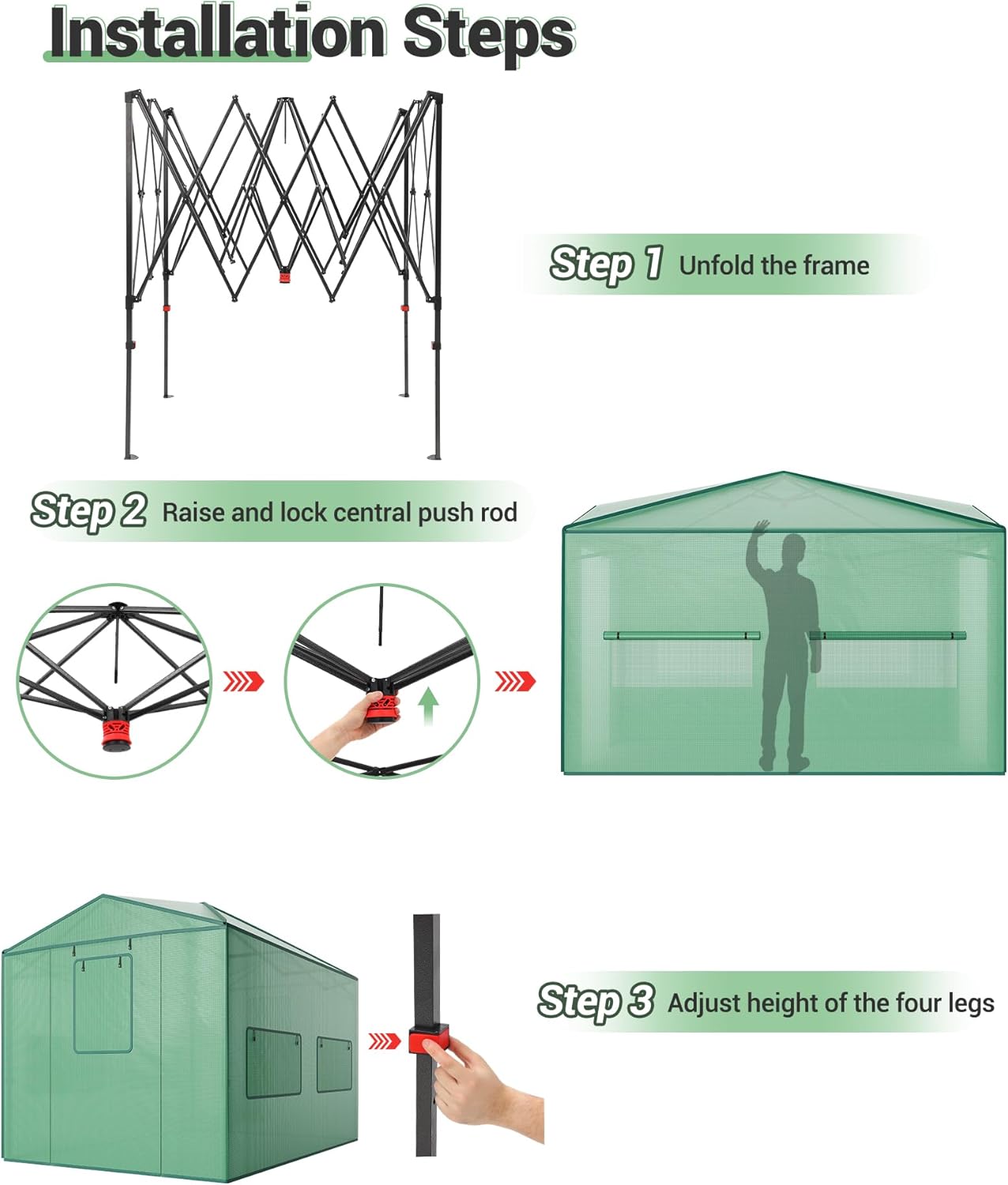 Installation Steps

Step 1 Unfold the frame

Step 2 Raise and lock central push rod

Step 3 Adjust height of the four legs