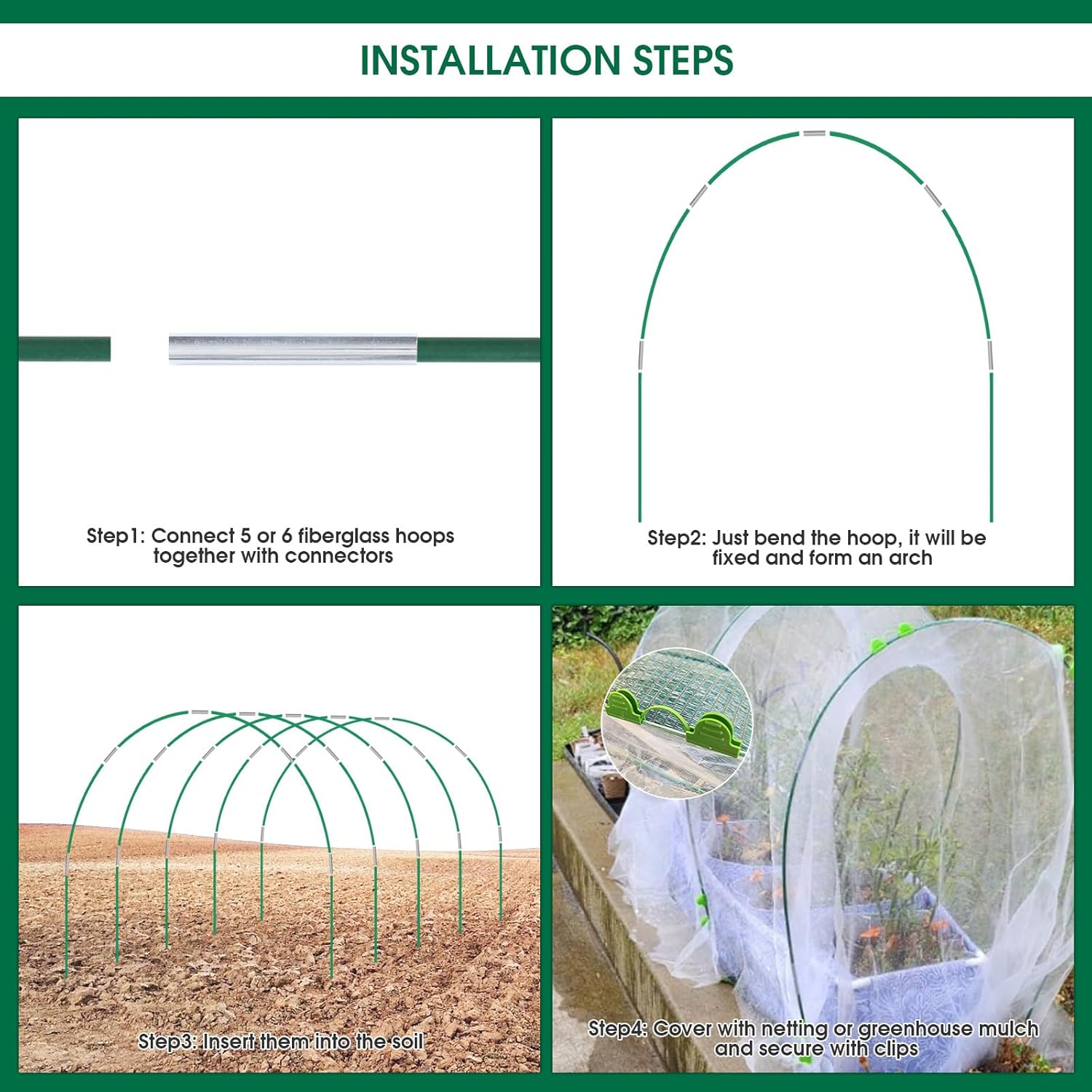 INSTALLATION STEPS

Step1: Connect 5 or 6 fiberglass hoops together with connectors

Step2: Just bend the hoop, it will be fixed and form an arch

Step3: Insert them into the soil

Step4: Cover with netting or greenhouse mulch and secure with clips