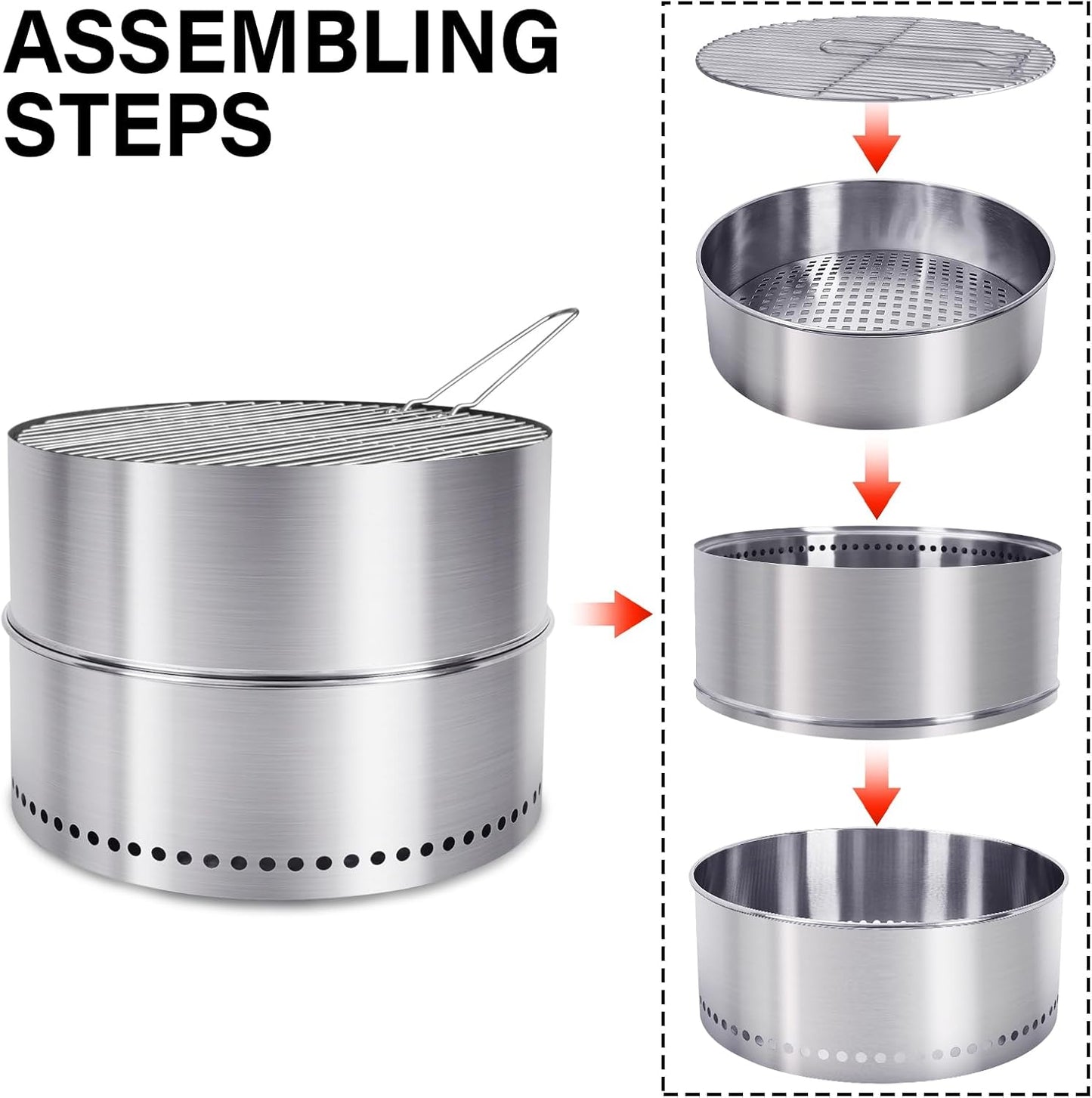 ASSEMBLING STEPS