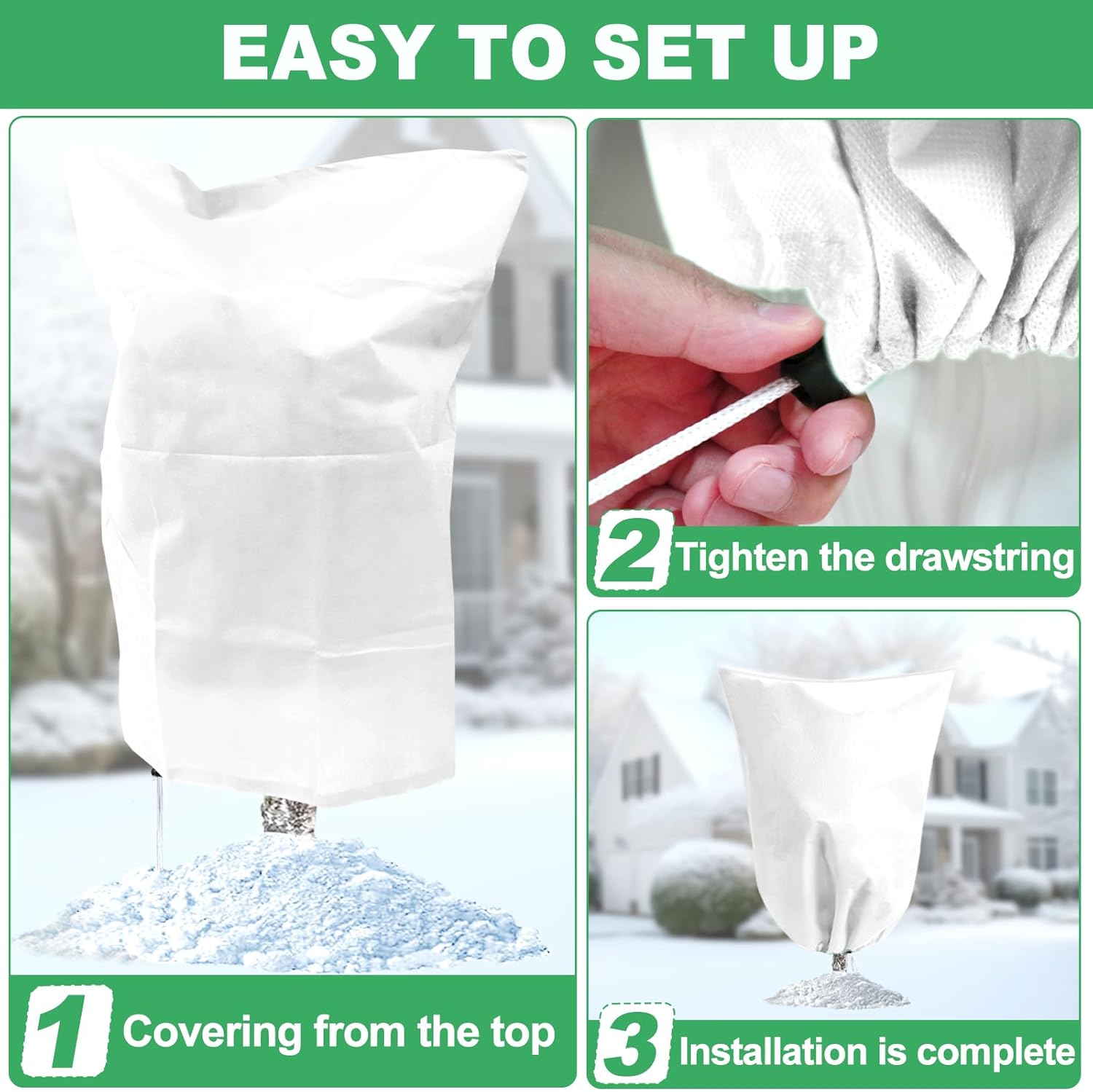 EASY TO SET UP

1 Covering from the top

2 Tighten the drawstring

3 Installation is complete