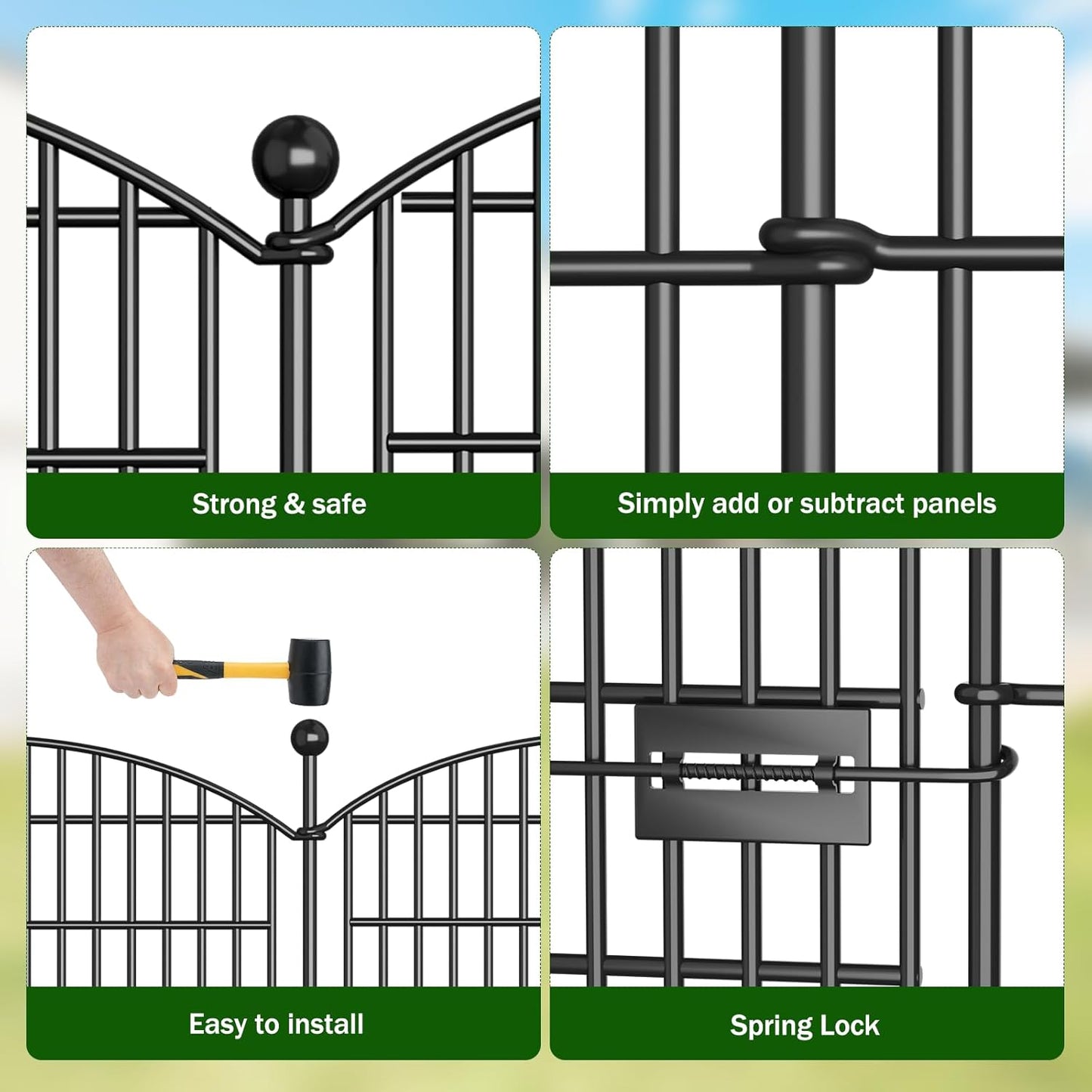 Strong & safe

Simply add or subtract panels

Easy to install

Spring Lock