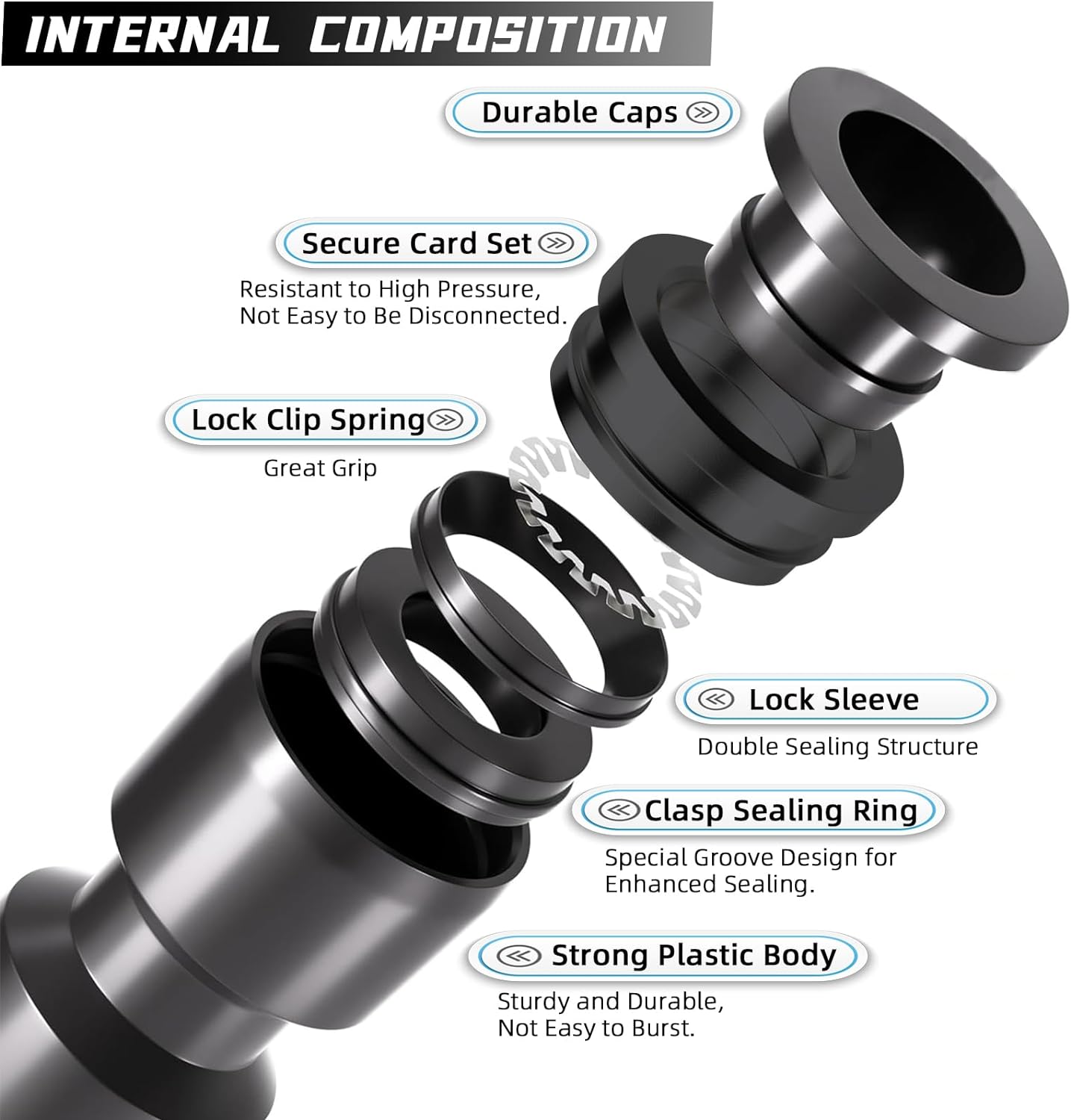 INTERNAL COMPOSITION

Durable Caps

Secure Card Set

Resistant to High Pressure, Not Easy to Be Disconnected.

Lock Clip Spring

Great Grip

Lock Sleeve

Double Sealing Structure

Clasp Sealing Ring

Special Groove Design for Enhanced Sealing.

Strong Plastic Body

Sturdy and Durable, Not Easy to Burst.