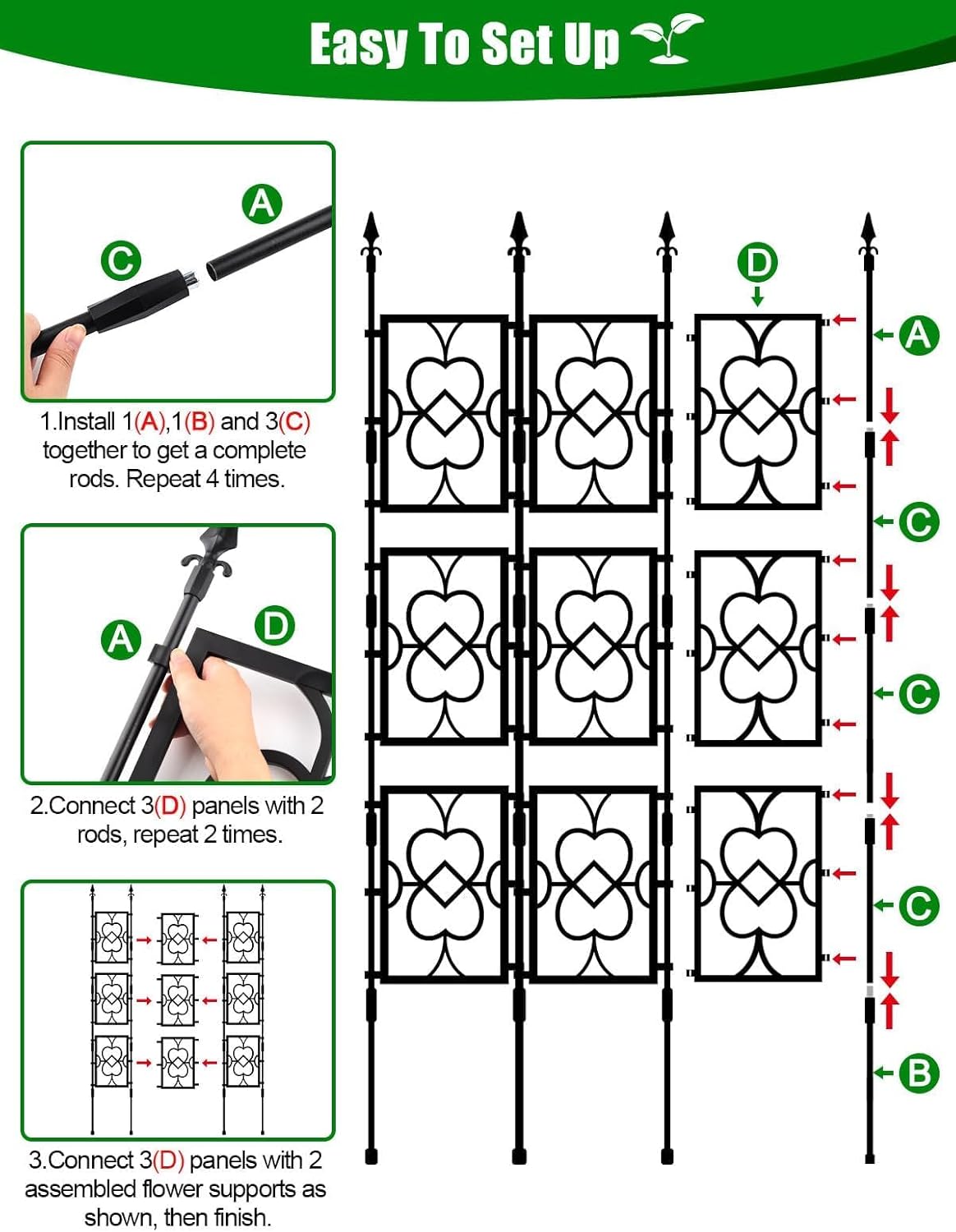 Easy To Set Up

A

C

1.Install 1(A),1(B) and 3(C) together to get a complete rods. Repeat 4 times.

A

D

2.Connect 3(D) panels with 2 rods, repeat 2 times.

3.Connect 3(D) panels with 2 assembled flower supports as shown, then finish.

D

A

C

C

C

B