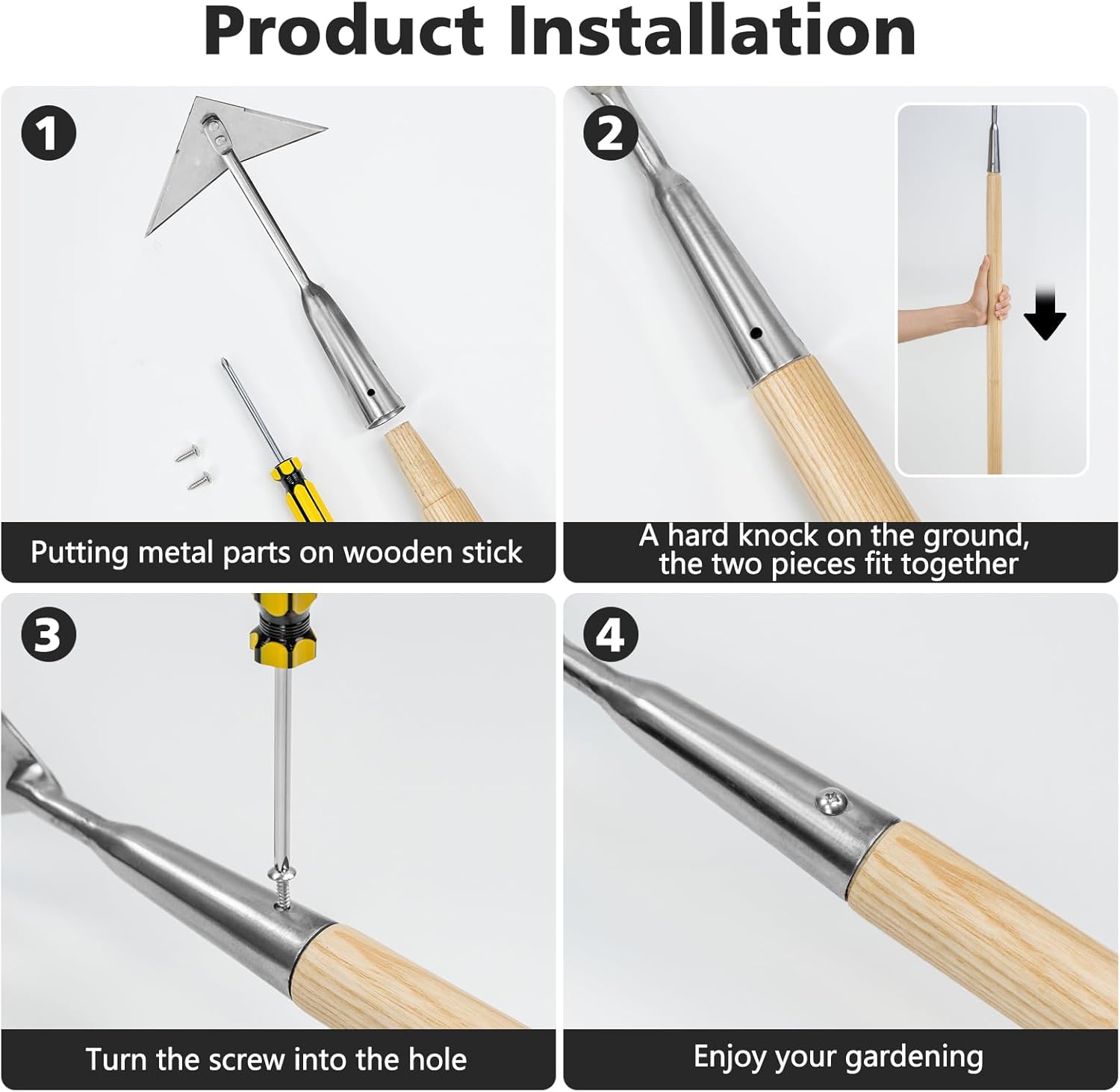 Product Installation

1

Putting metal parts on wooden stick

2

A hard knock on the ground, the two pieces fit together

3

Turn the screw into the hole

4

Enjoy your gardening