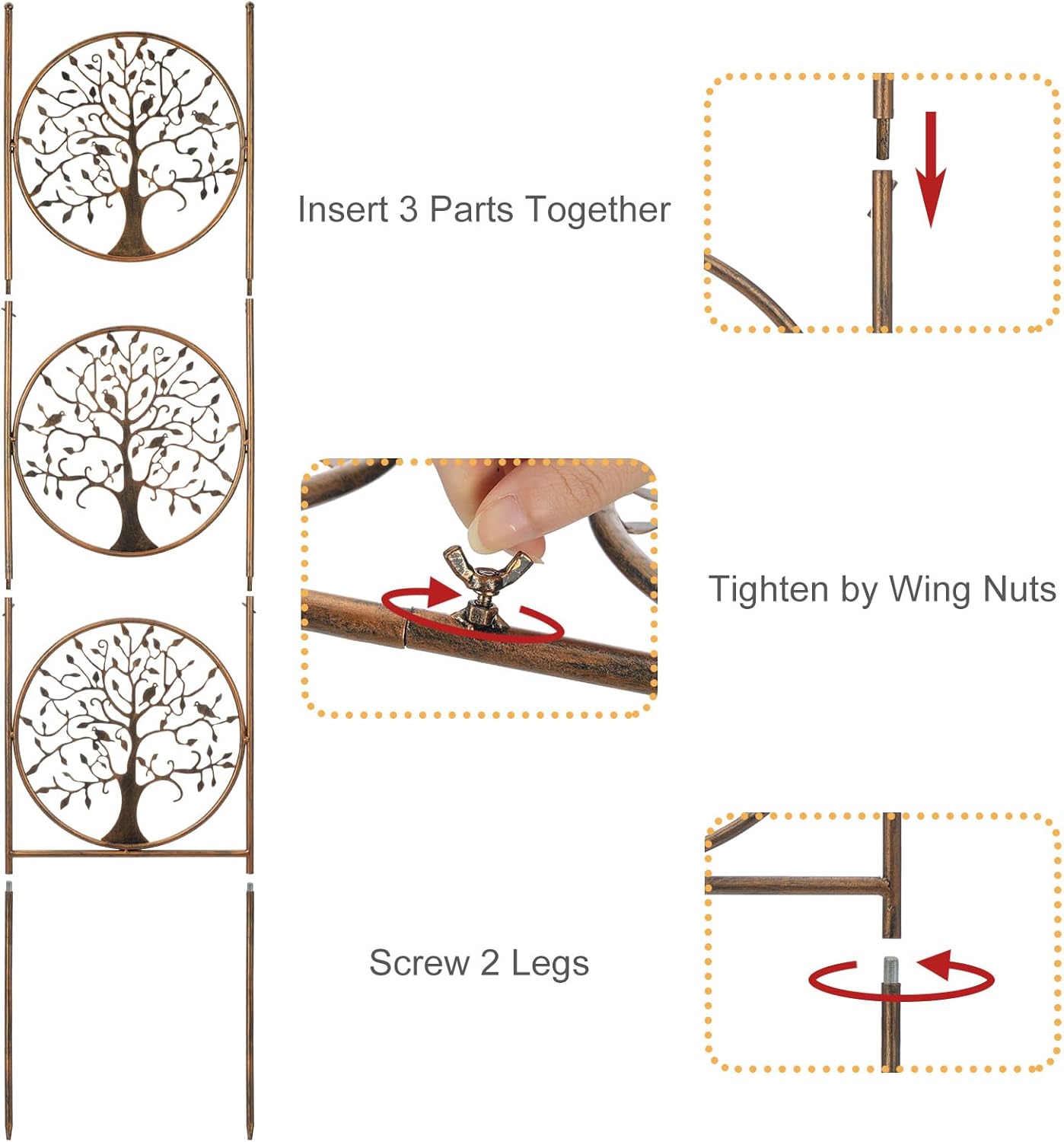 Insert 3 Parts Together

Tighten by Wing Nuts

Screw 2 Legs