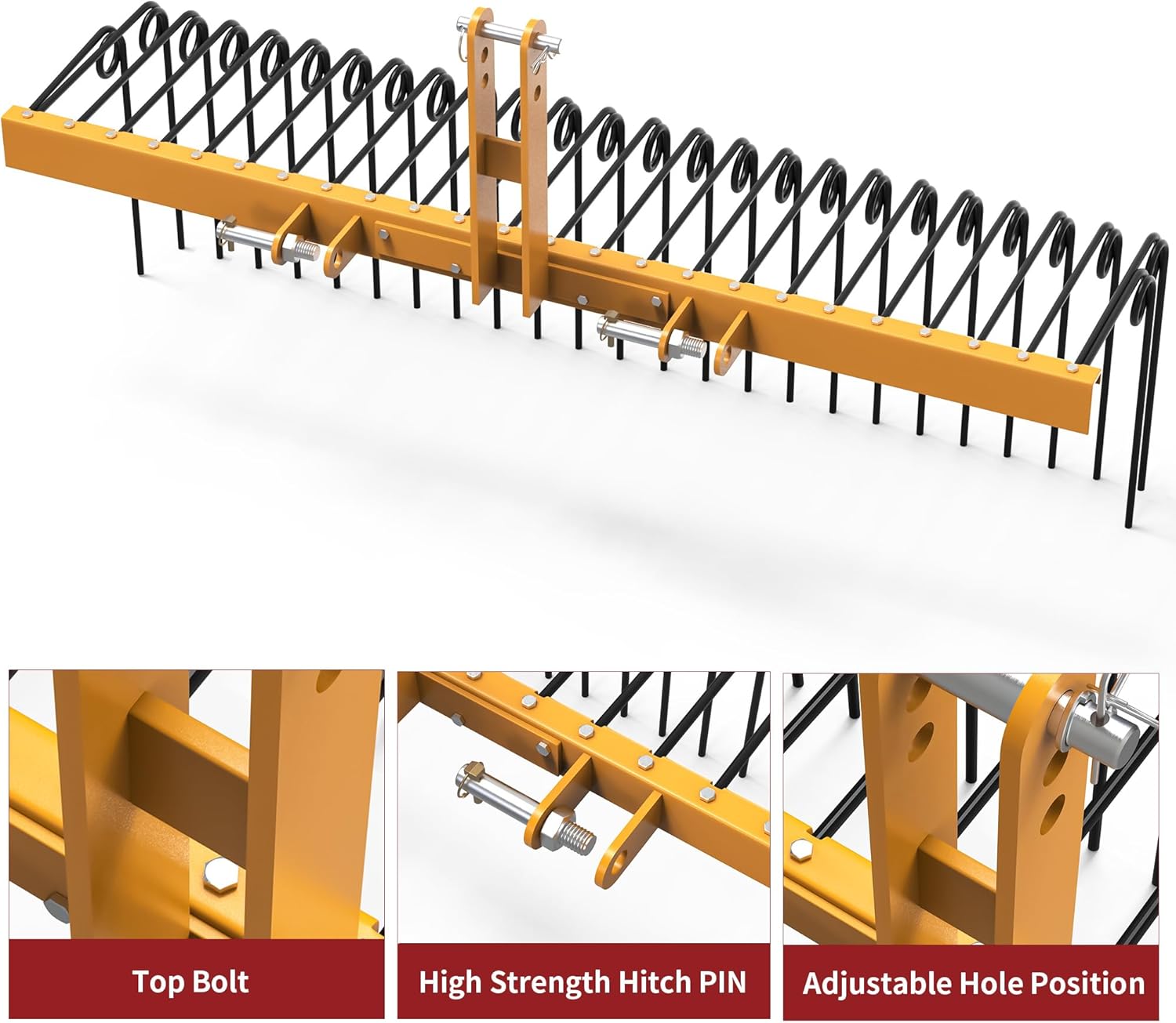 Top Bolt

High Strength Hitch PIN

Adjustable Hole Position