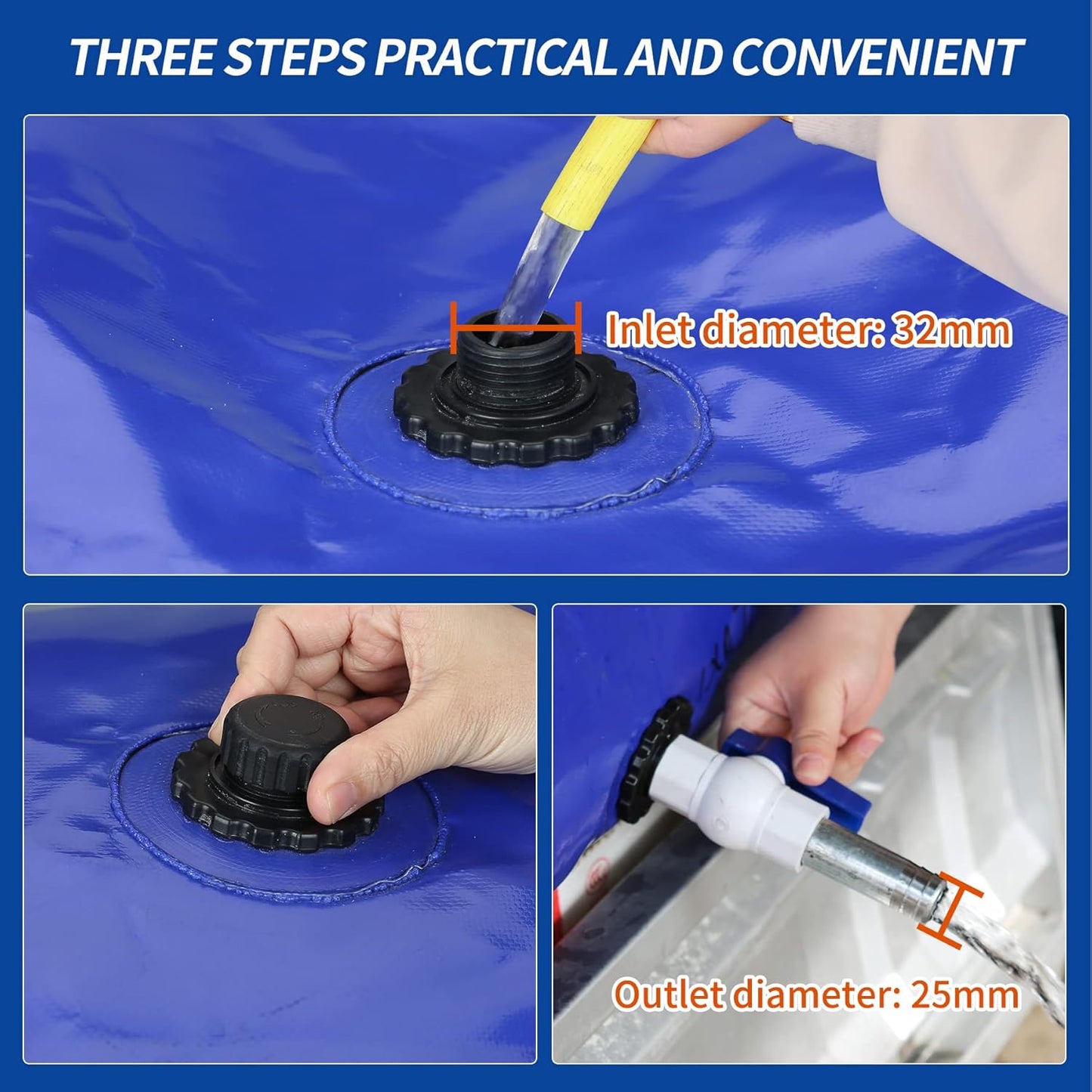 THREE STEPS PRACTICAL AND CONVENIENT

Inlet diameter: 32mm

Outlet diameter: 25mm