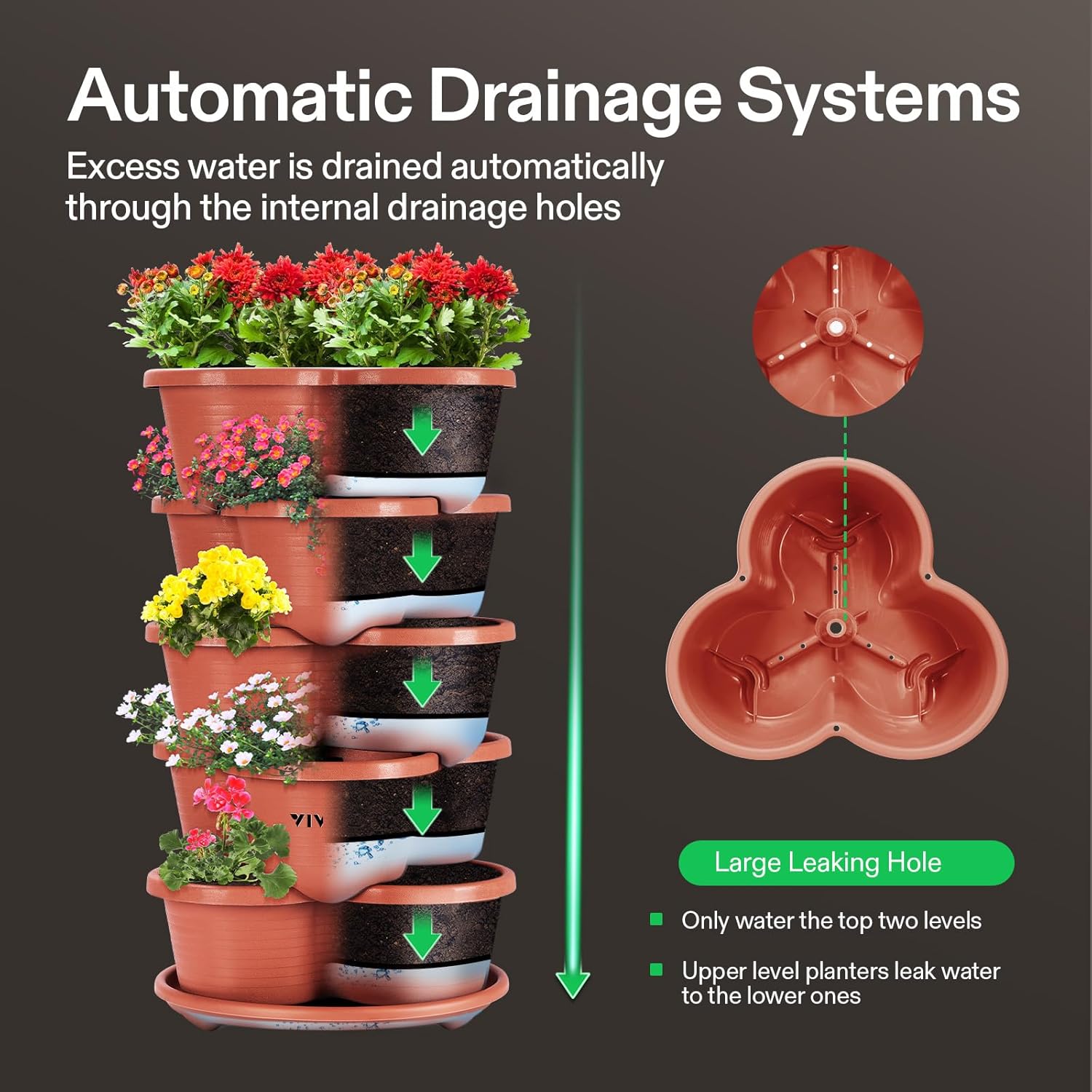 Automatic Drainage Systems

Excess water is drained automatically through the internal drainage holes

VIV

Large Leaking Hole

Only water the top two levels

Upper level planters leak water to the lower ones