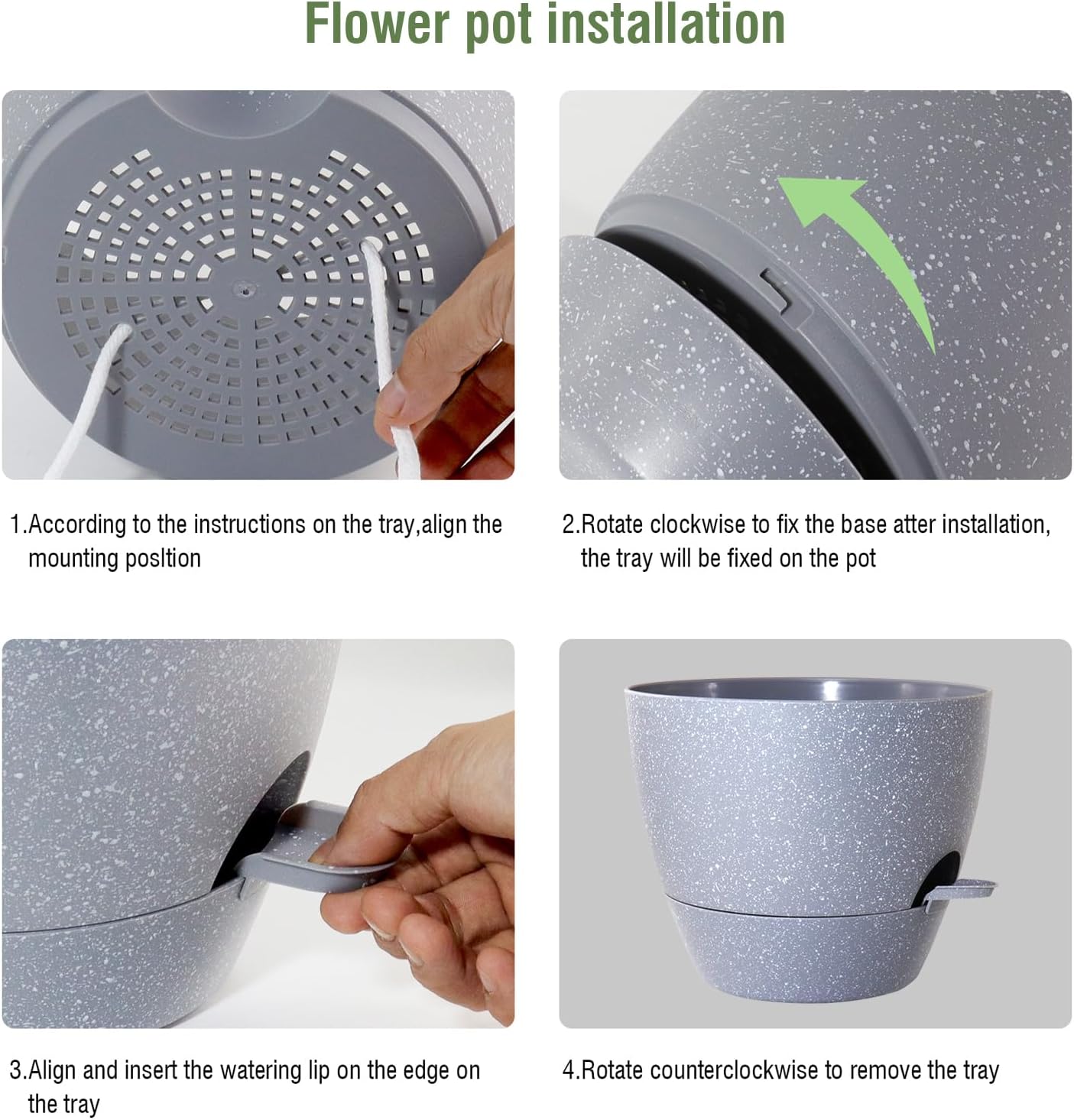 Flower pot installation

1.According to the instructions on the tray,align the mounting posltion

2.Rotate clockwise to fix the base atter installation, the tray will be fixed on the pot

3.Align and insert the watering lip on the edge on the tray

4.Rotate counterclockwise to remove the tray