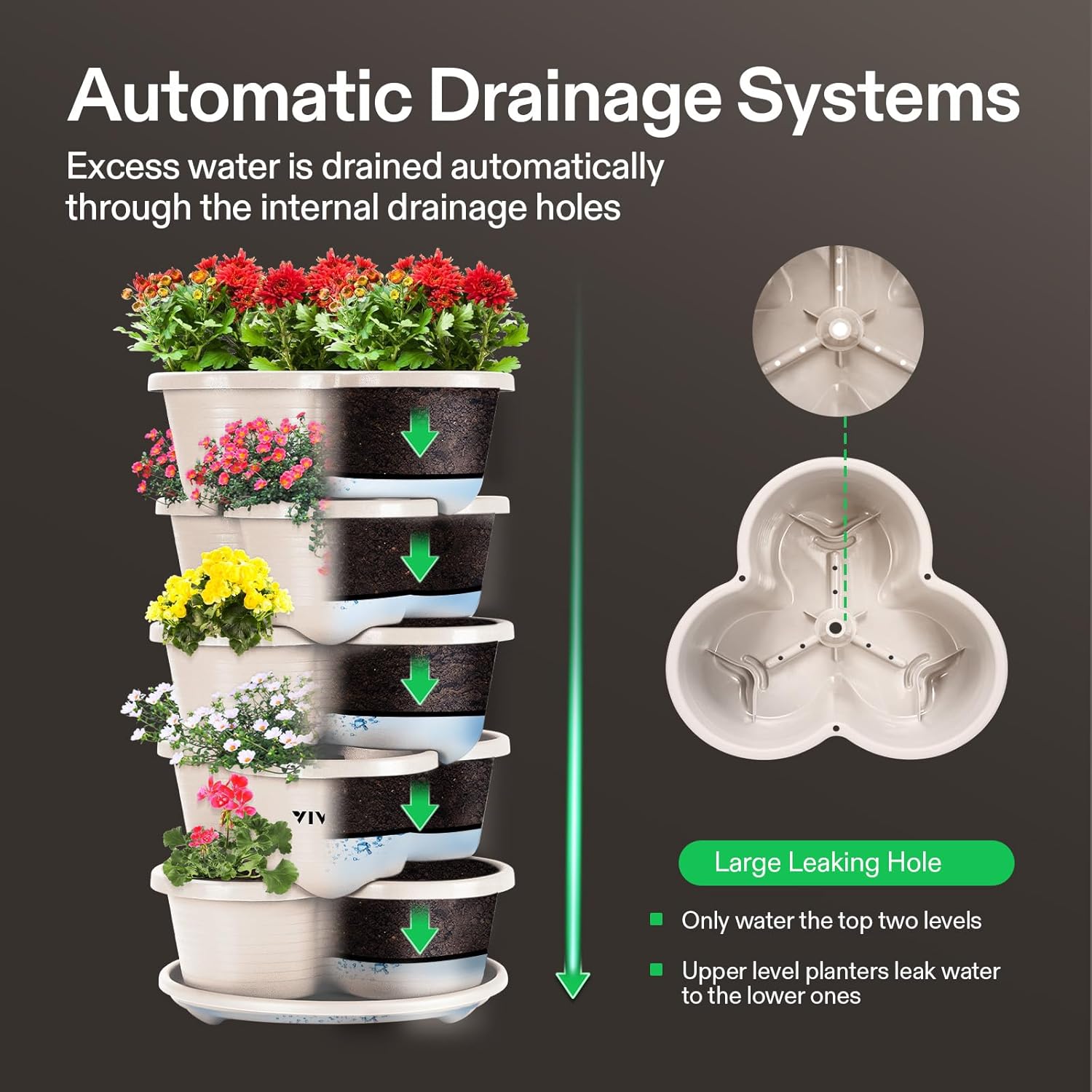 Automatic Drainage Systems

Excess water is drained automatically through the internal drainage holes

VIV

Large Leaking Hole

Only water the top two levels

Upper level planters leak water to the lower ones