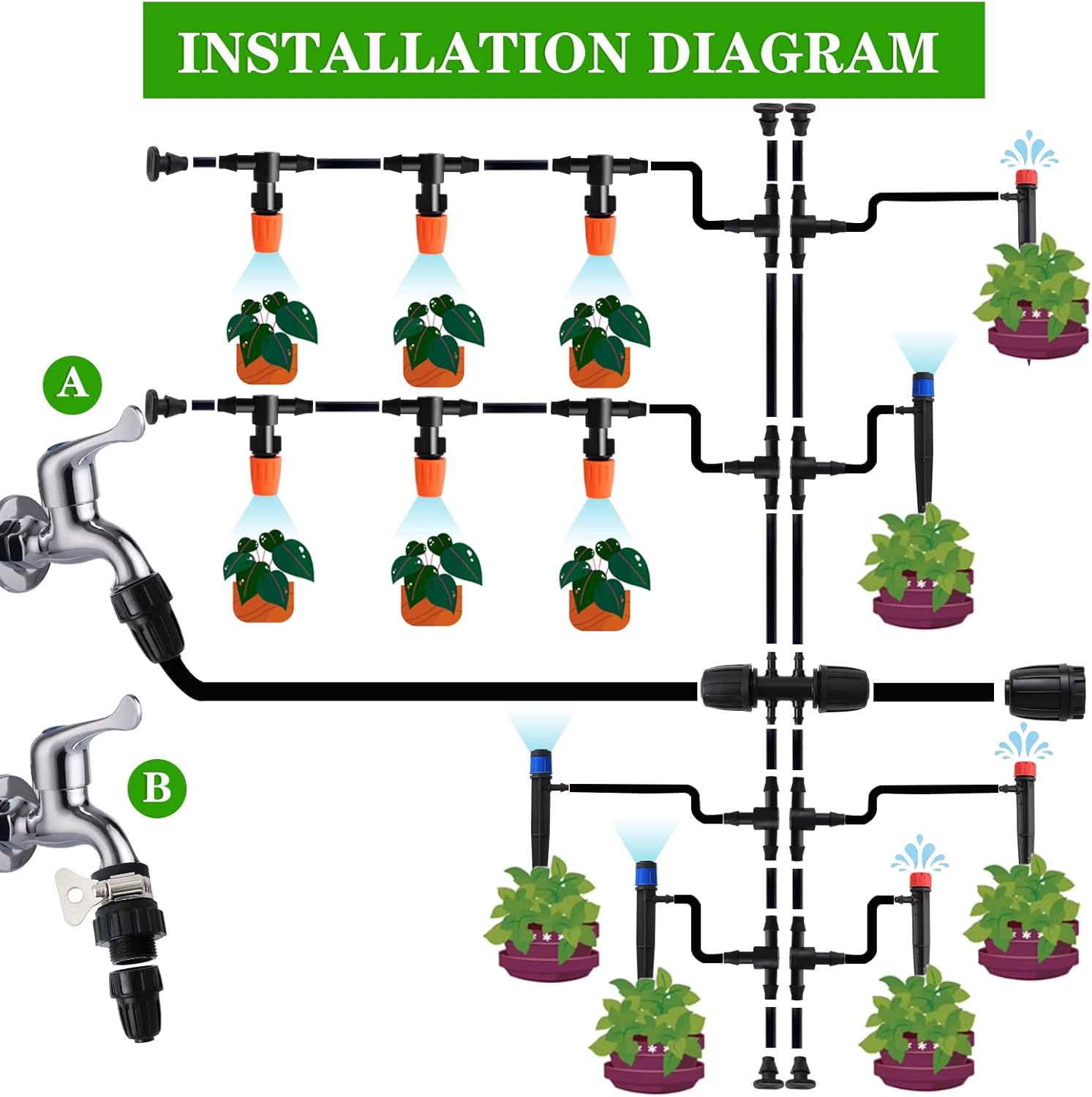 INSTALLATION DIAGRAM

A

B