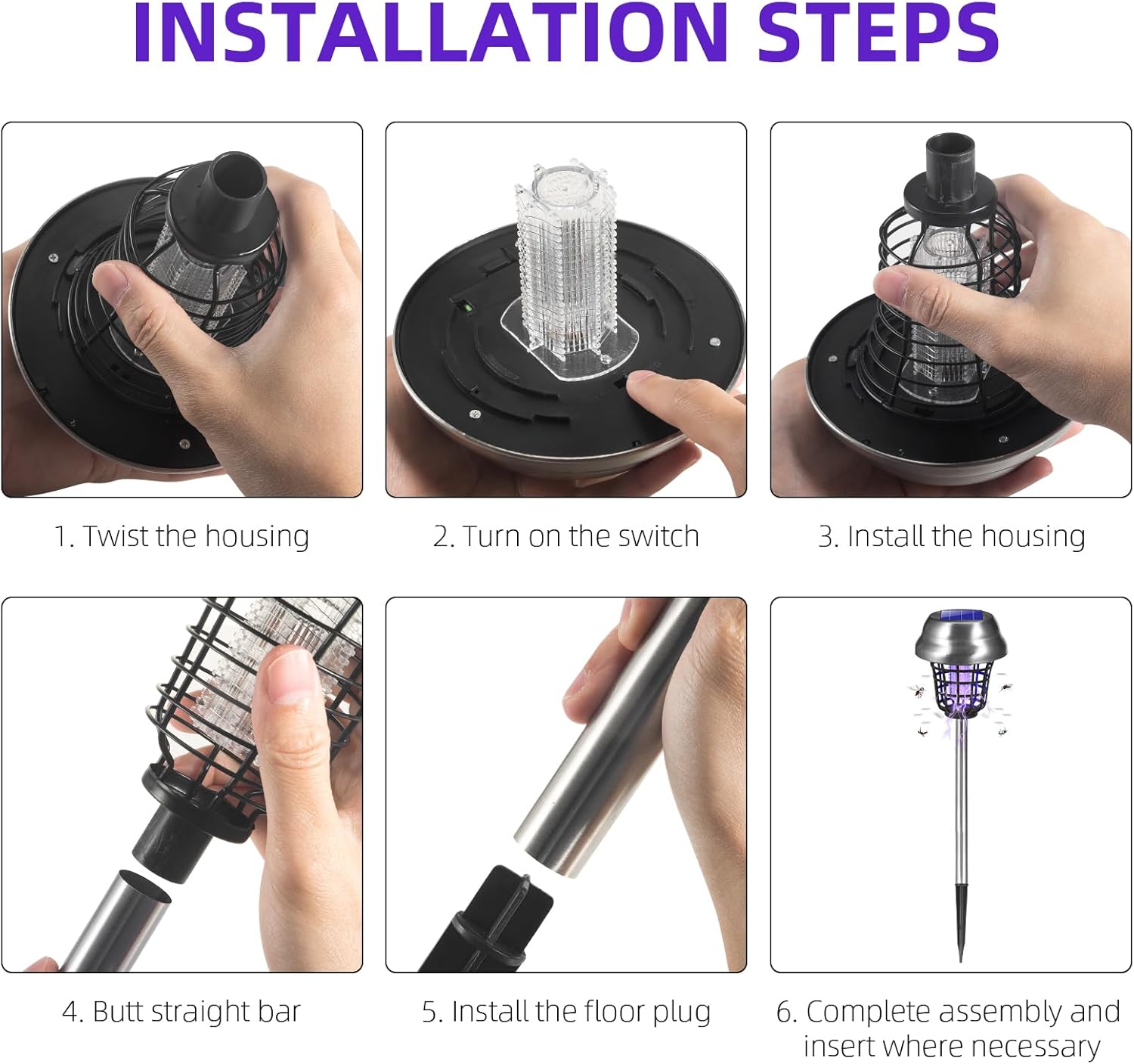 INSTALLATION STEPS

1. Twist the housing

2. Turn on the switch

3. Install the housing

4. Butt straight bar

5. Install the floor plug

6. Complete assembly and insert where necessary