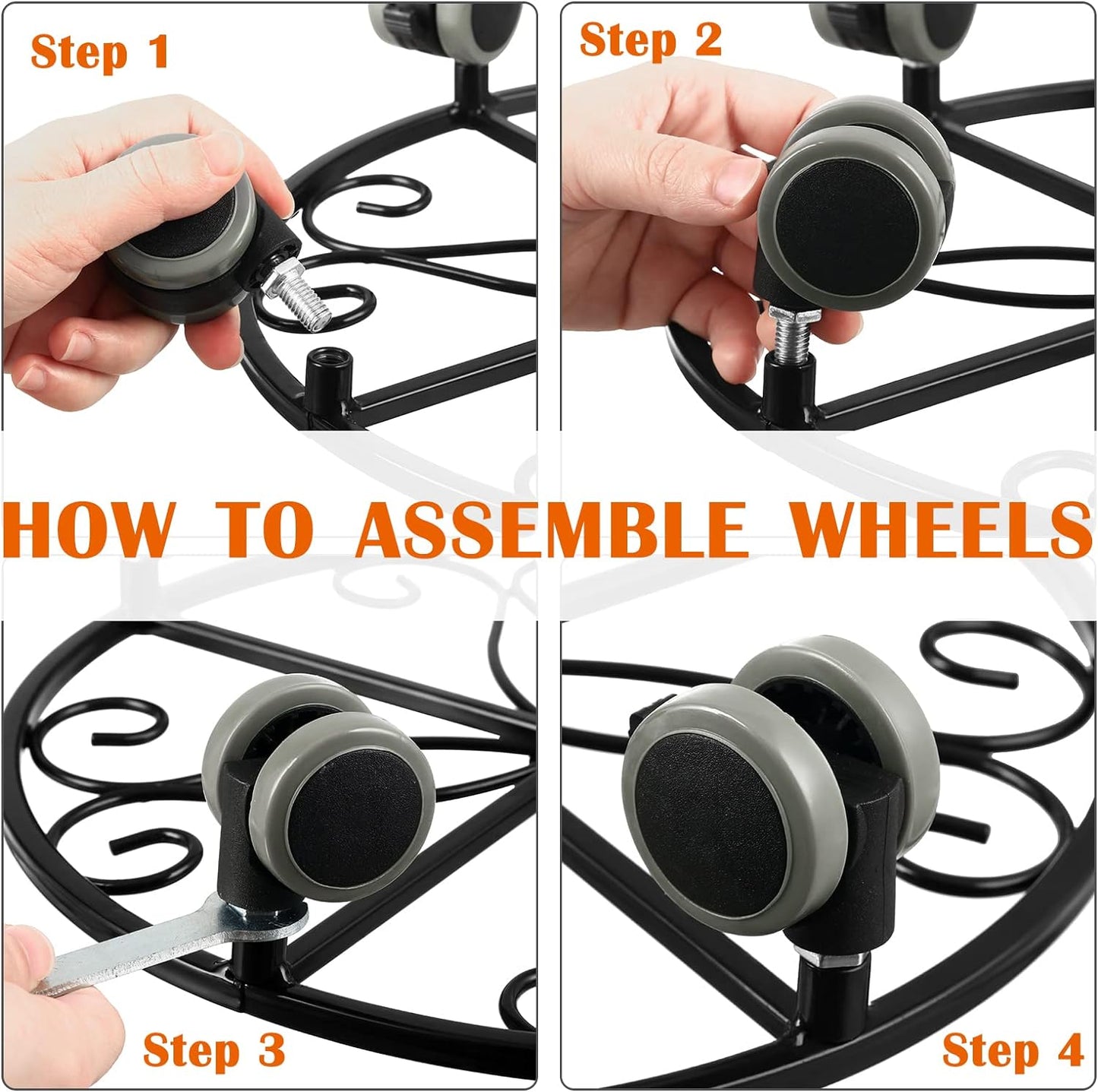 Step 1

Step 2

HOW TO ASSEMBLE WHEELS

Step 3

Step 4