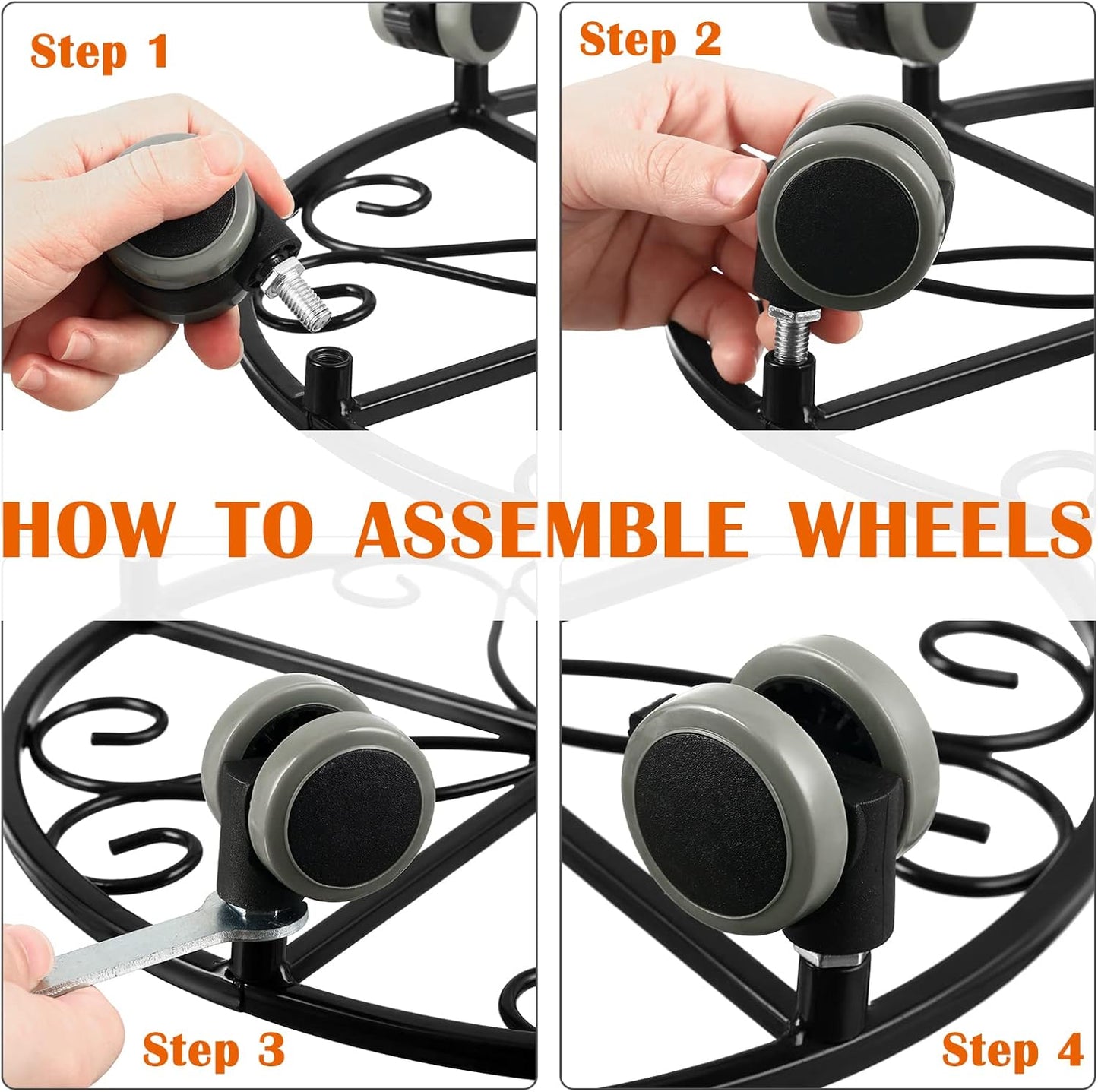 Step 1

Step 2

HOW TO ASSEMBLE WHEELS

Step 3

Step 4