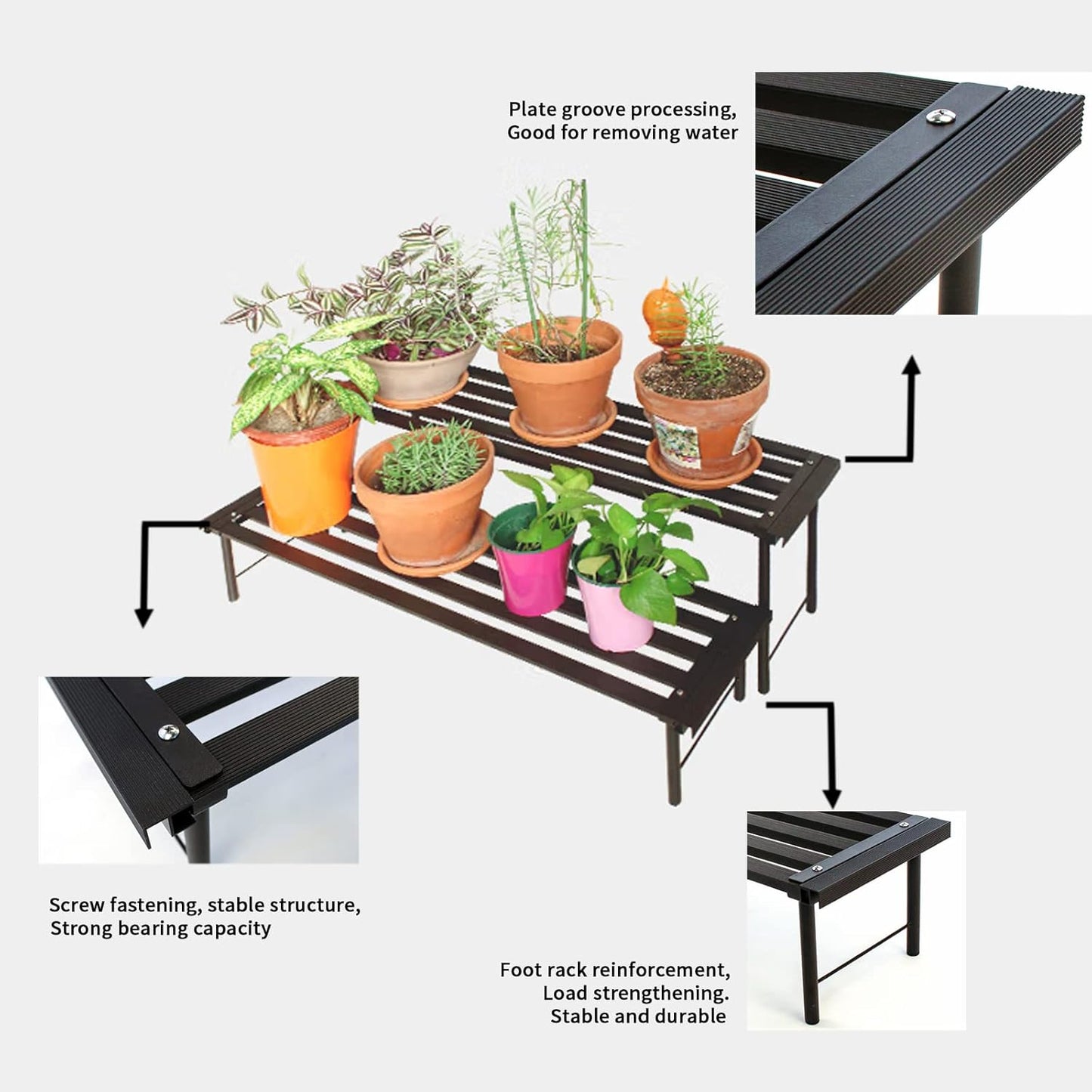 Plate groove processing,
Good for removing water

Screw fastening, stable structure,
Strong bearing capacity

Foot rack reinforcement,
Load strengthening.
Stable and durable