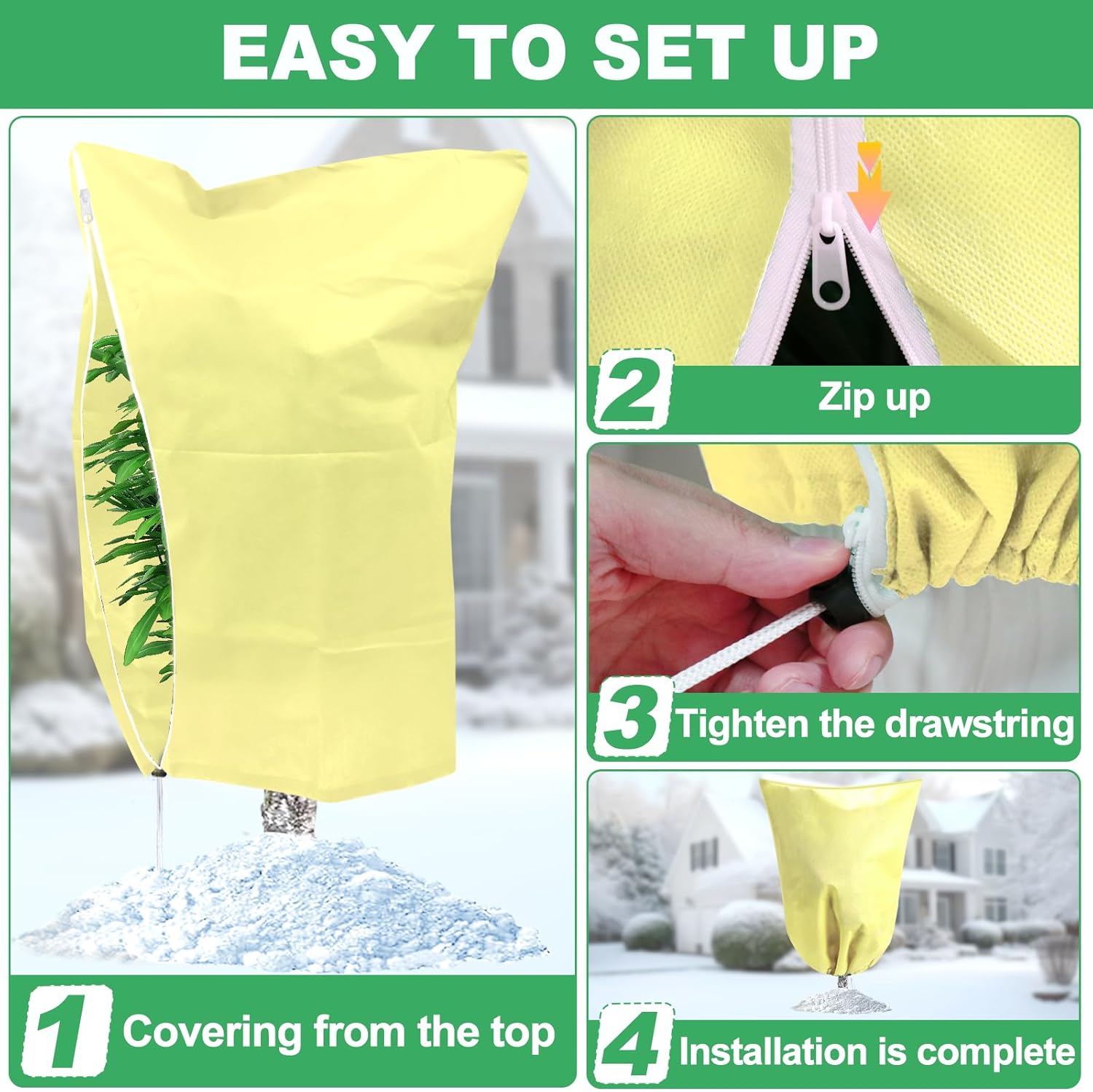 EASY TO SET UP

1 Covering from the top

2 Zip up

3 Tighten the drawstring

4 Installation is complete