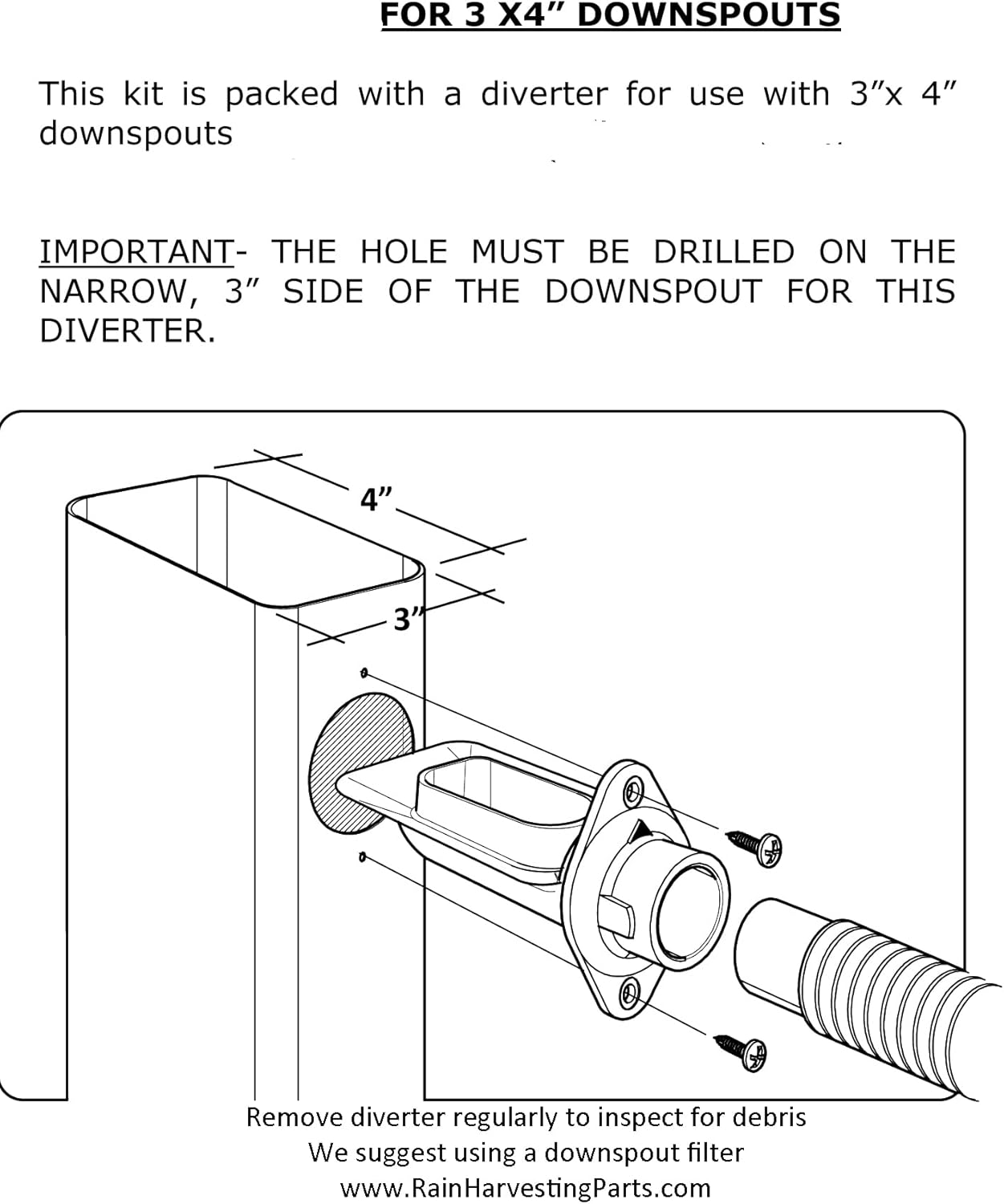 FOR 3 X4” DOWNSPOUTS

This kit is packed with a diverter for use with 3”x 4” downspouts

IMPORTANT- THE HOLE MUST BE DRILLED ON THE NARROW, 3” SIDE OF THE DOWNSPOUT FOR THIS DIVERTER.

4”

3”

Remove diverter regularly to inspect for debris
We suggest using a downspout filter
www.RainHarvestingParts.com