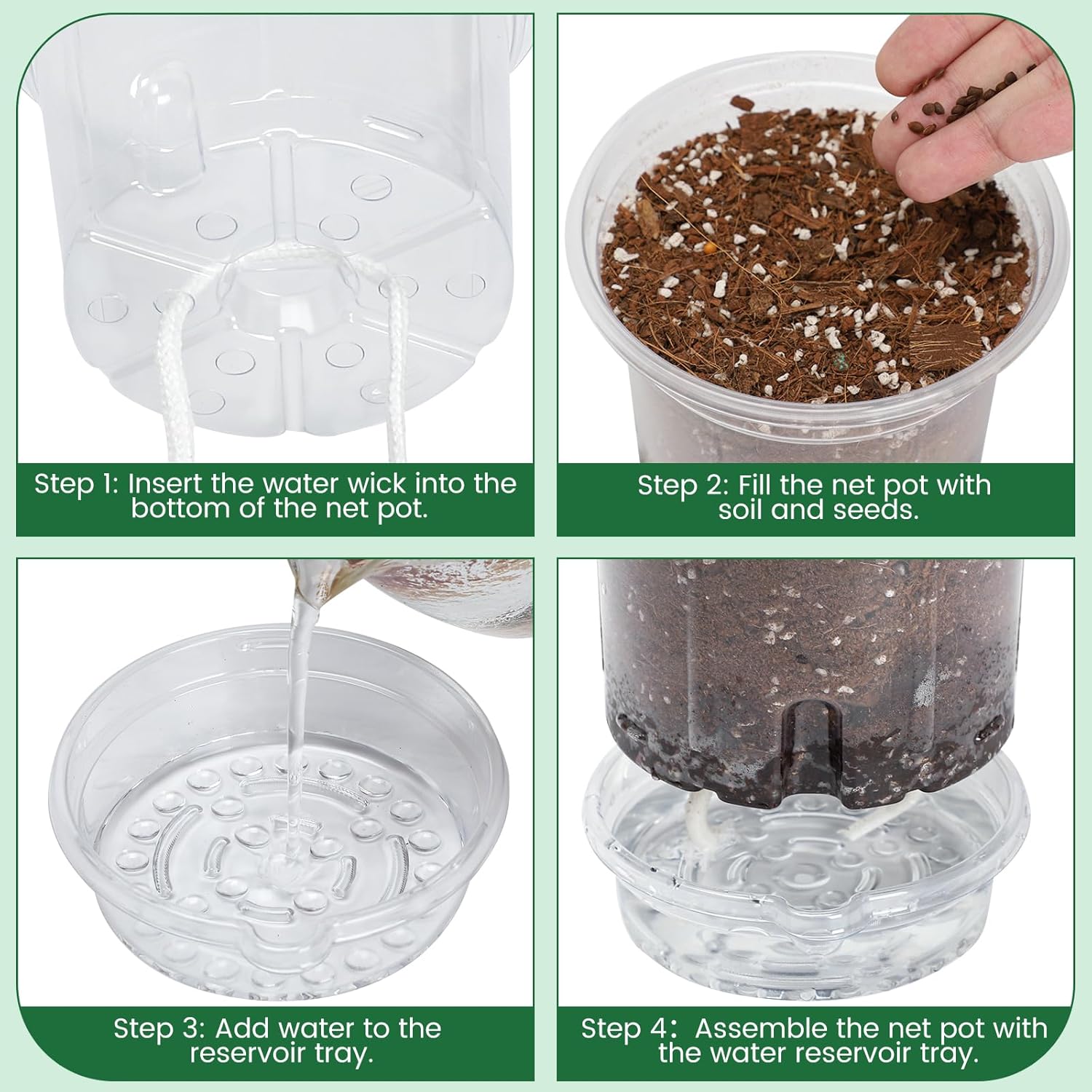 Step 1: Insert the water wick into the bottom of the net pot.

Step 2: Fill the net pot with soil and seeds.

Step 3: Add water to the reservoir tray.

Step 4: Assemble the net pot with the water reservoir tray.