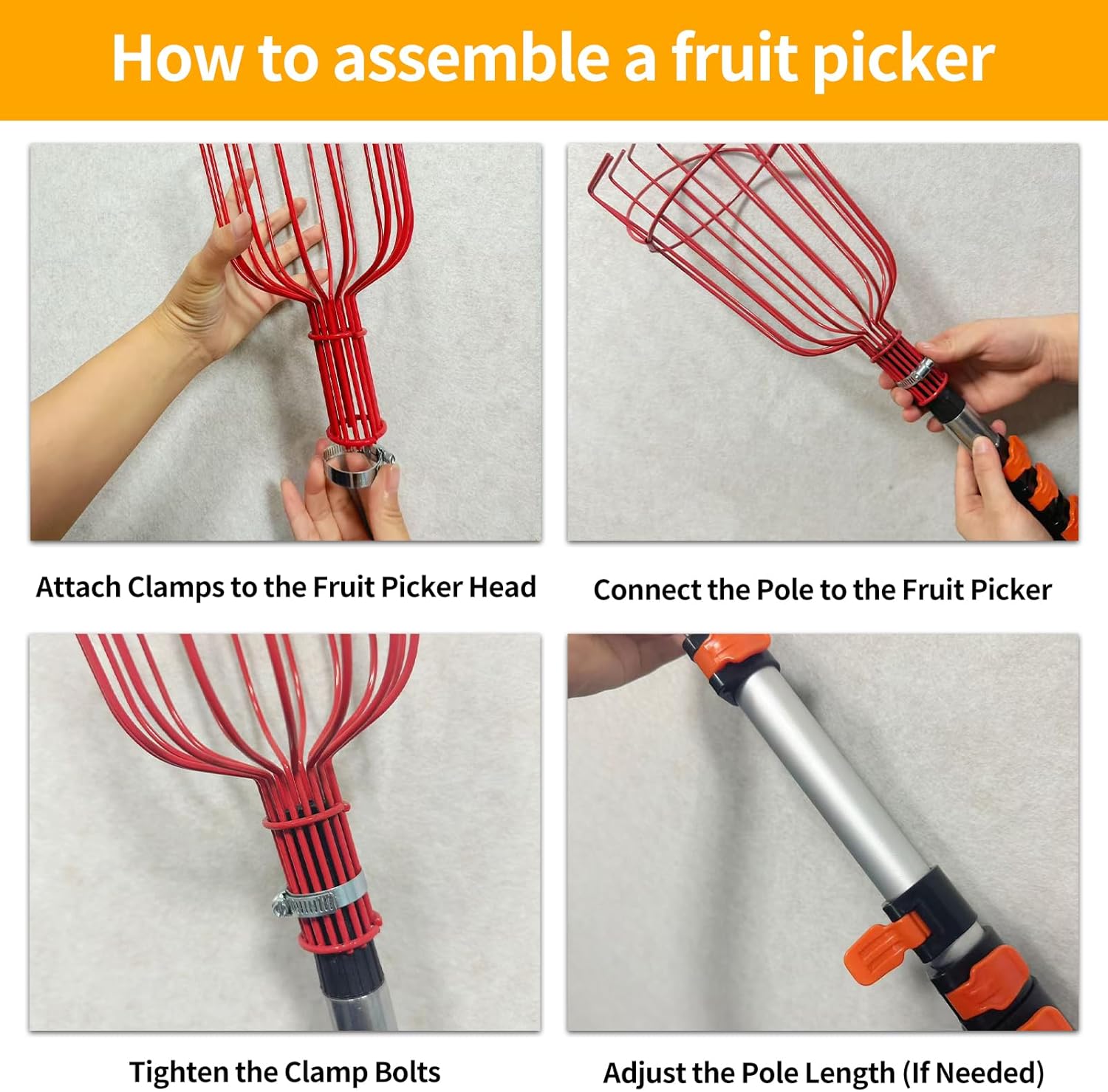 How to assemble a fruit picker

Attach Clamps to the Fruit Picker Head

Connect the Pole to the Fruit Picker

Tighten the Clamp Bolts

Adjust the Pole Length (If Needed)