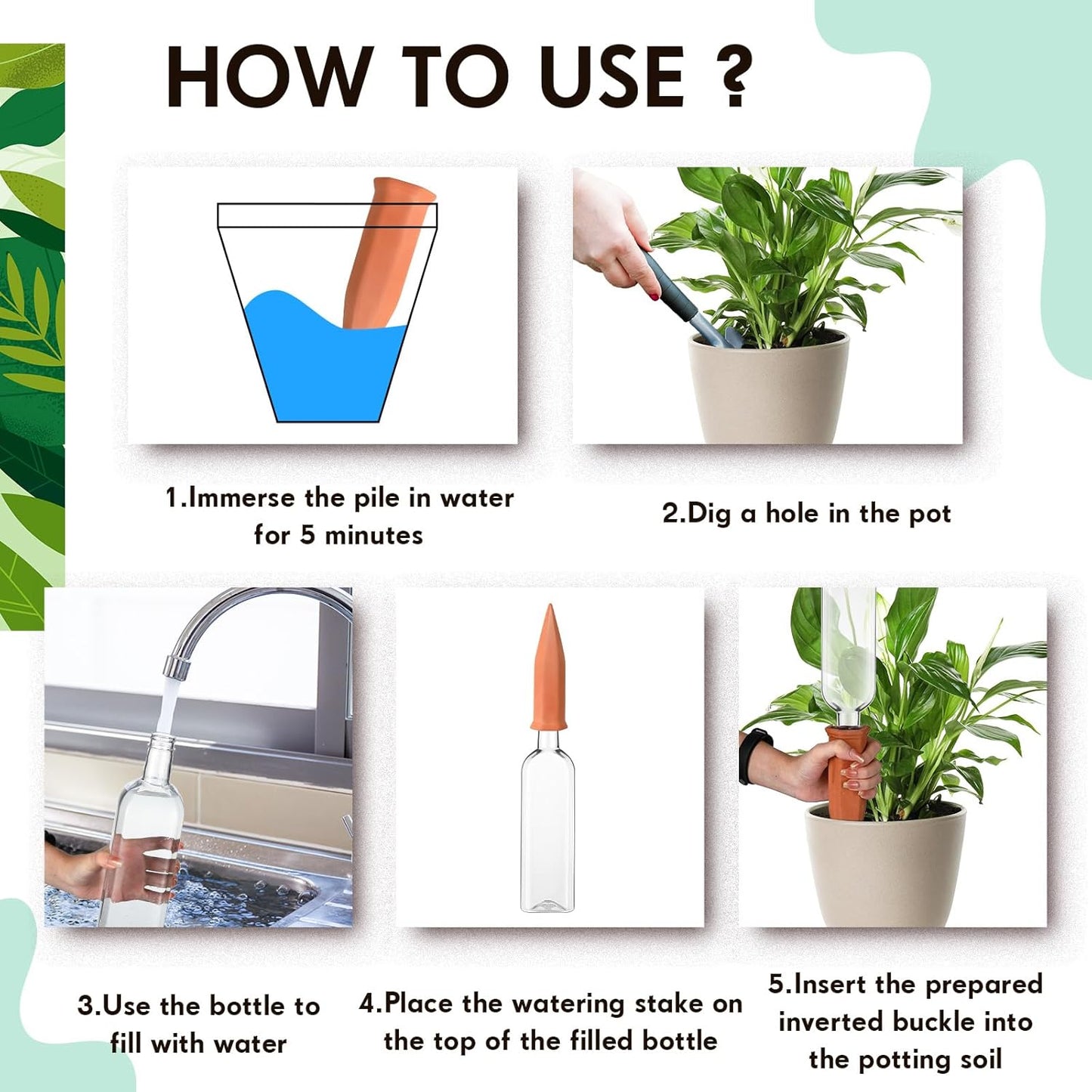 HOW TO USE ?

1.Immerse the pile in water for 5 minutes

2.Dig a hole in the pot

3.Use the bottle to fill with water

4.Place the watering stake on the top of the filled bottle

5.Insert the prepared inverted buckle into the potting soil