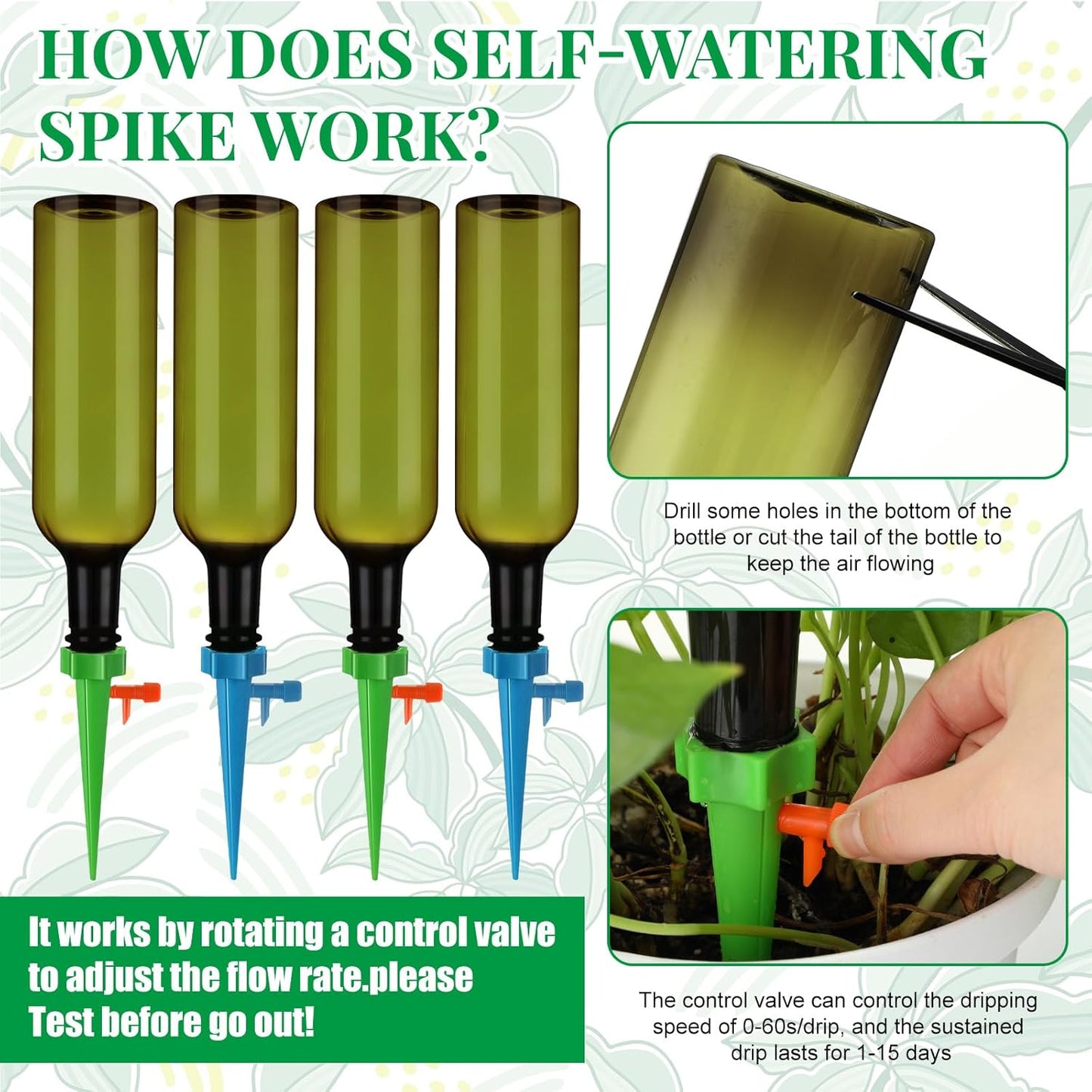 HOW DOES SELF-WATERING SPIKE WORK?

Drill some holes in the bottom of the bottle or cut the tail of the bottle to keep the air flowing

It works by rotating a control valve to adjust the flow rate.please Test before go out!

The control valve can control the dripping speed of 0-60s/drip, and the sustained drip lasts for 1-15 days