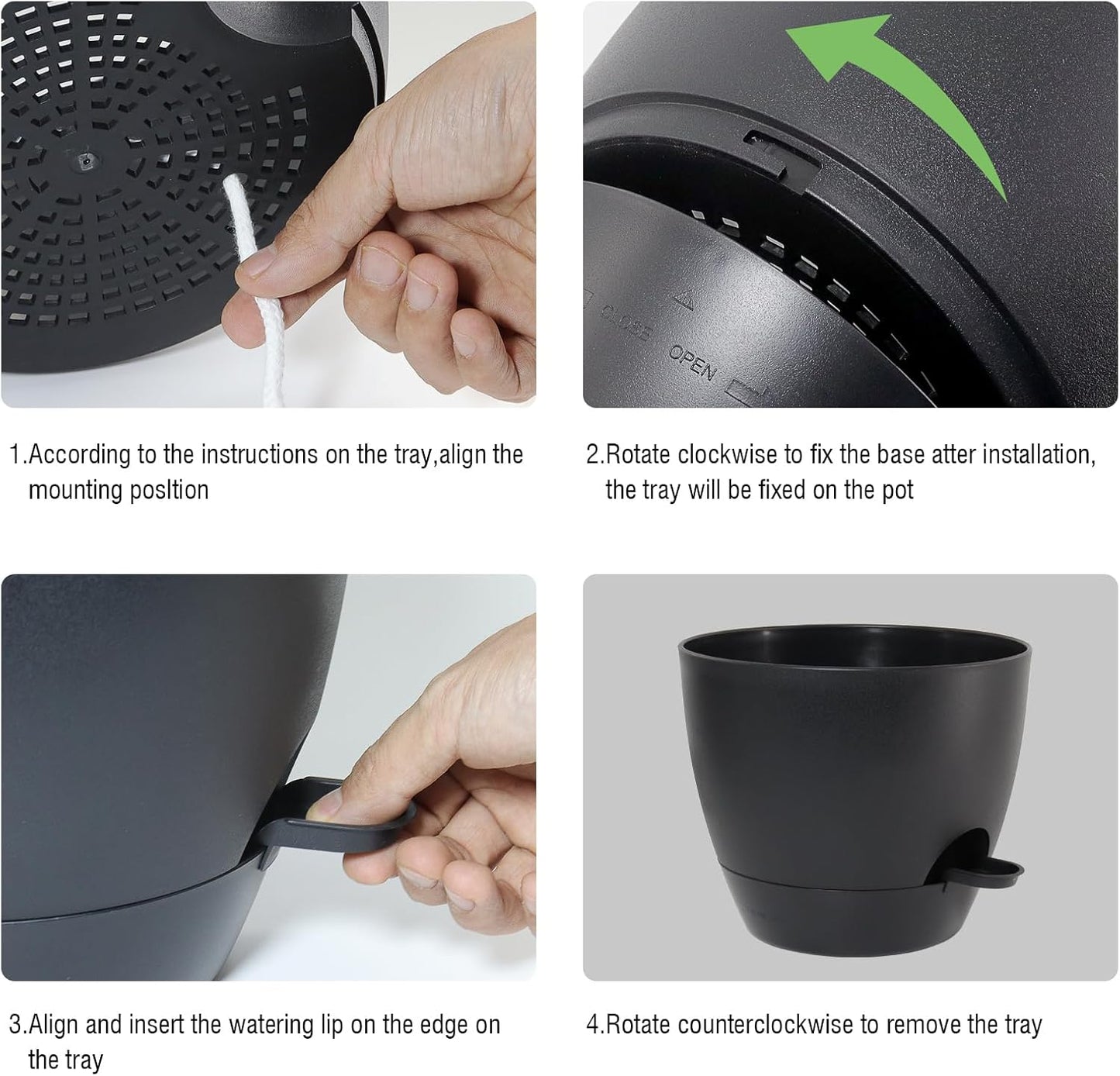 CLOSE

OPEN

1.According to the instructions on the tray,align the mounting posltion

2.Rotate clockwise to fix the base atter installation, the tray will be fixed on the pot

3.Align and insert the watering lip on the edge on the tray

4.Rotate counterclockwise to remove the tray