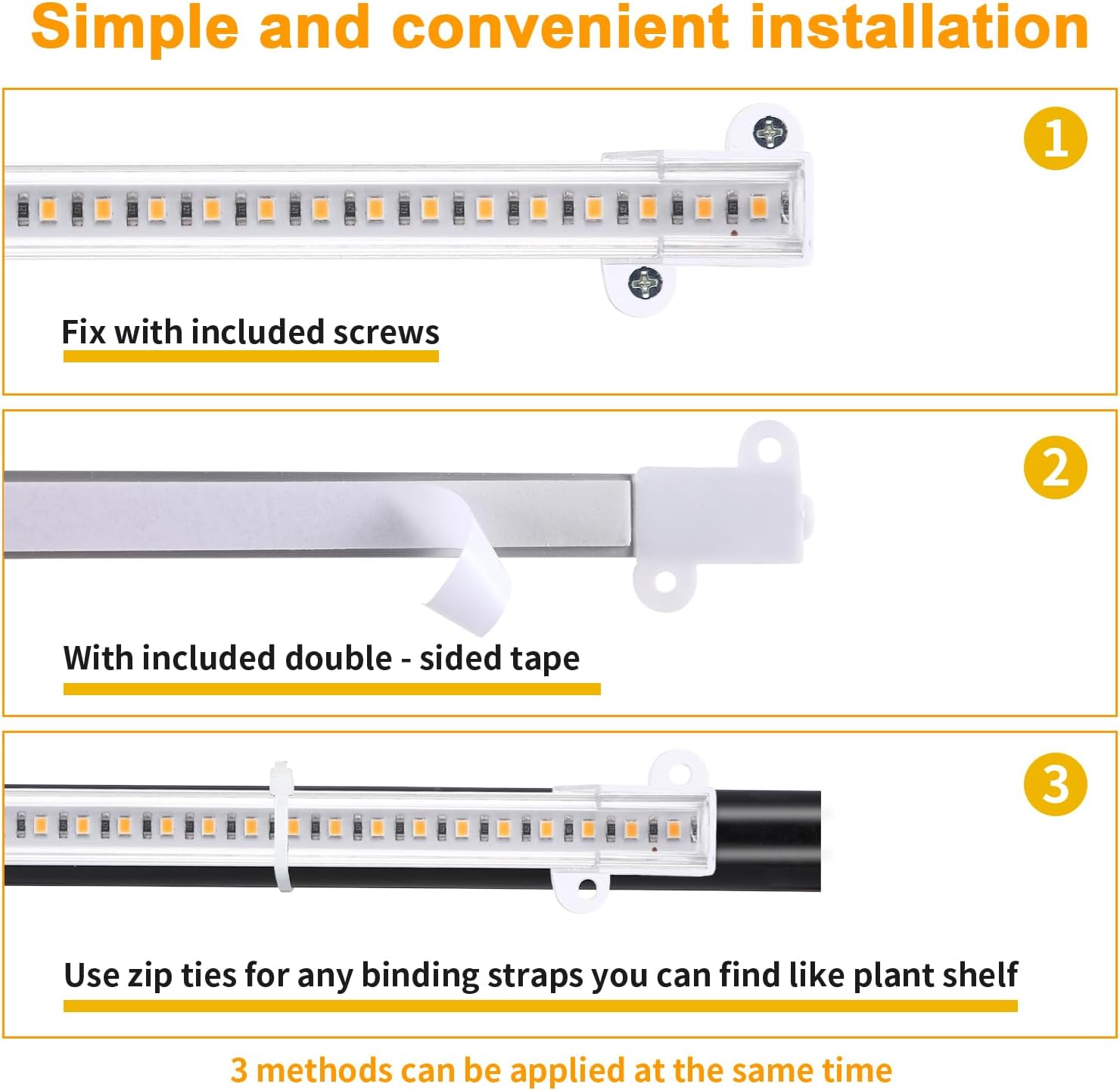 Simple and convenient installation

1

Fix with included screws

2

With included double - sided tape

3

Use zip ties for any binding straps you can find like plant shelf

3 methods can be applied at the same time