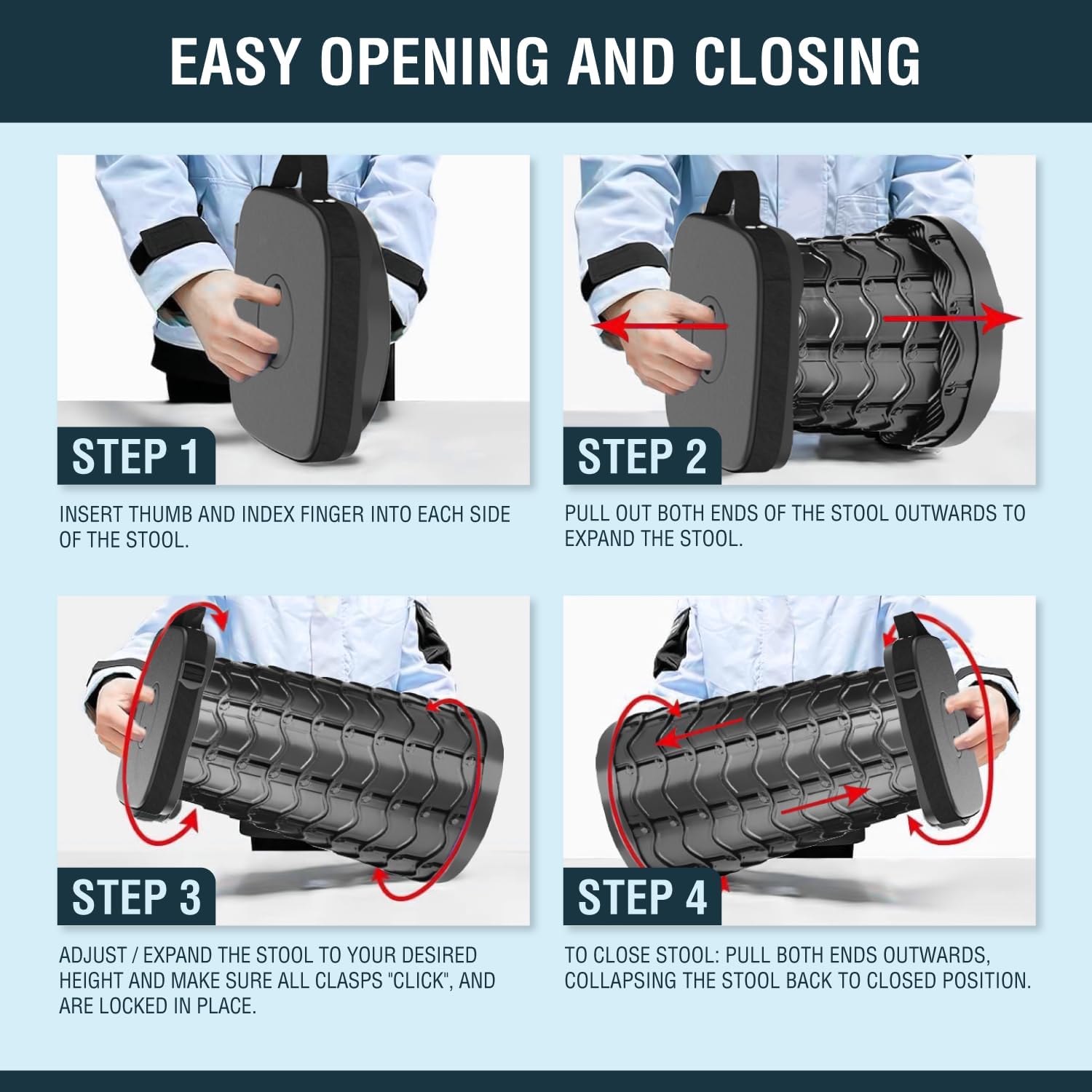 EASY OPENING AND CLOSING

STEP 1

INSERT THUMB AND INDEX FINGER INTO EACH SIDE OF THE STOOL.

STEP 2

PULL OUT BOTH ENDS OF THE STOOL OUTWARDS TO EXPAND THE STOOL.

STEP 3

ADJUST / EXPAND THE STOOL TO YOUR DESIRED HEIGHT AND MAKE SURE ALL CLASPS "CLICK", AND ARE LOCKED IN PLACE.

STEP 4

TO CLOSE STOOL: PULL BOTH ENDS OUTWARDS, COLLAPSING THE STOOL BACK TO CLOSED POSITION.