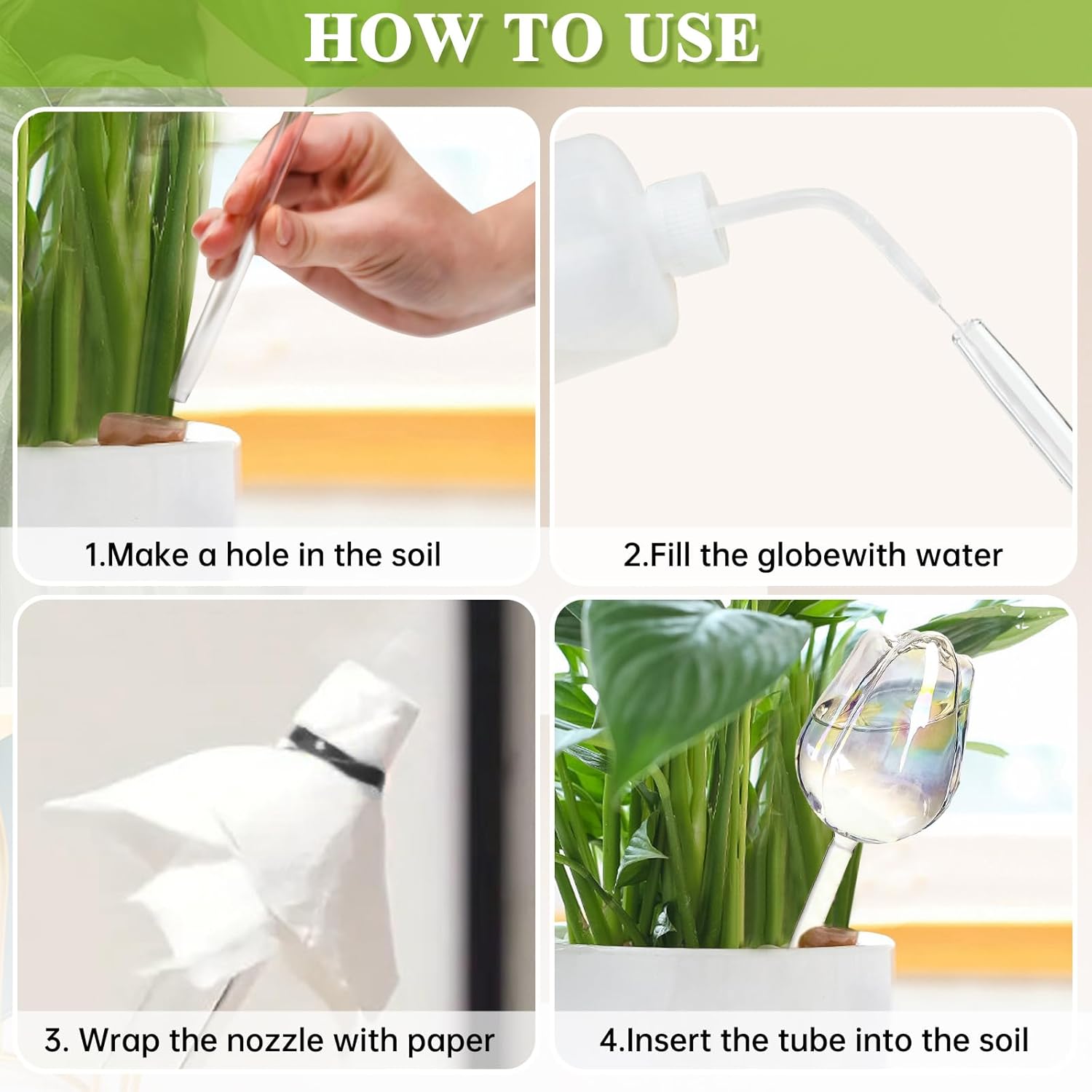 HOW TO USE

1.Make a hole in the soil

2.Fill the globewith water

3. Wrap the nozzle with paper

4.Insert the tube into the soil