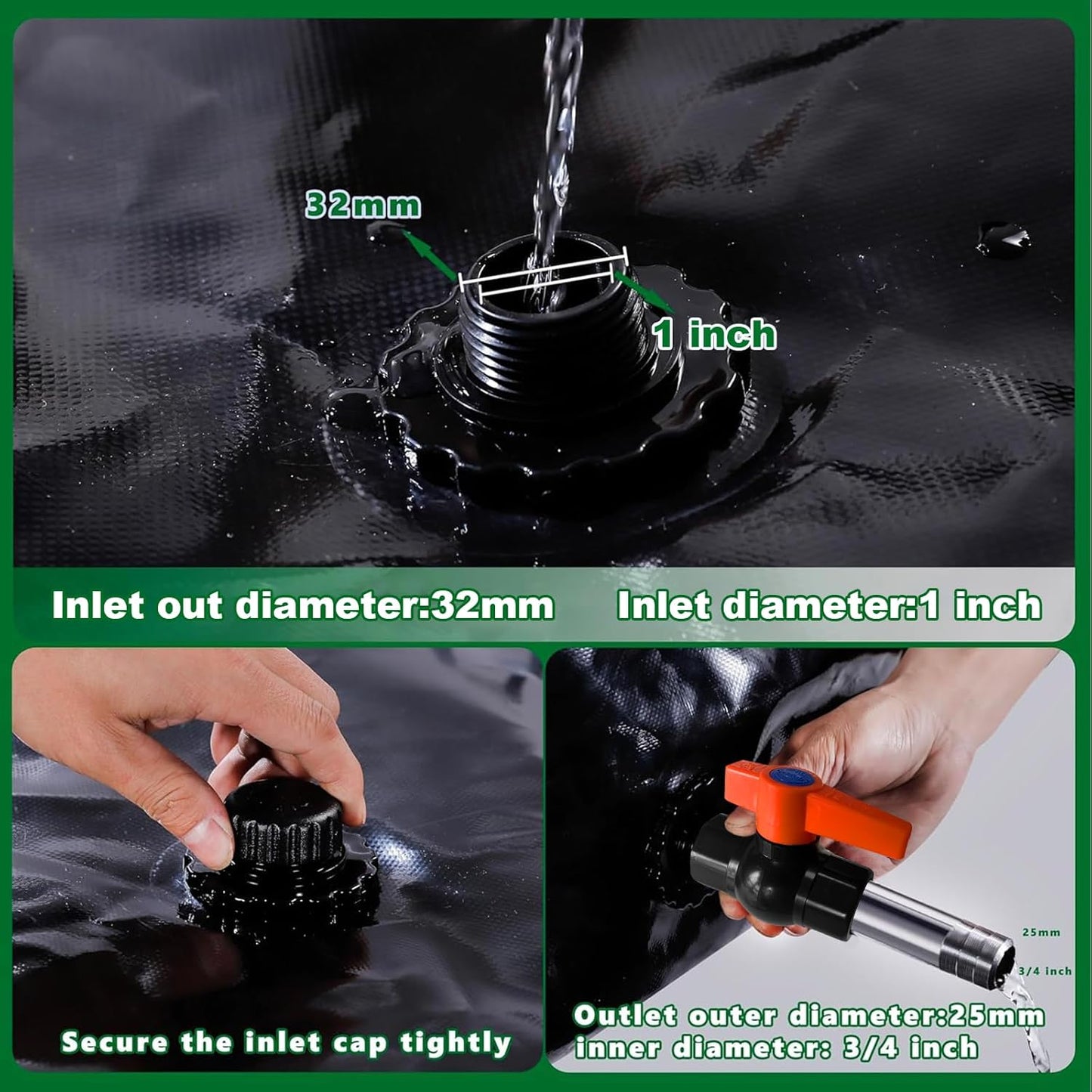 32mm

1 inch

Inlet out diameter:32mm

Inlet diameter:1 inch

Secure the inlet cap tightly

25mm

3/4 inch

Outlet outer diameter:25mm
inner diameter: 3/4 inch