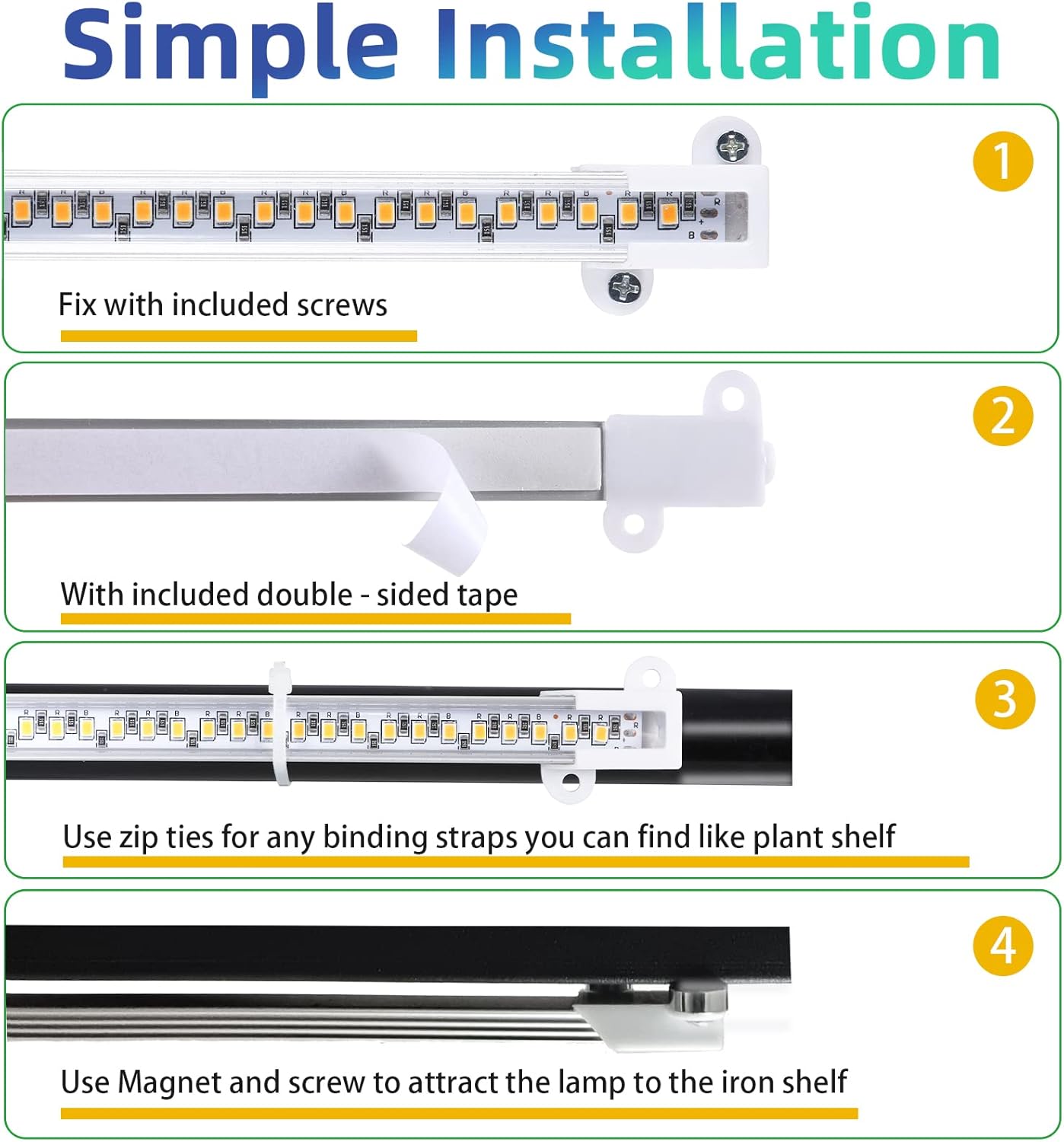 Simple Installation

1

Fix with included screws

2

With included double - sided tape

3

Use zip ties for any binding straps you can find like plant shelf

4

Use Magnet and screw to attract the lamp to the iron shelf