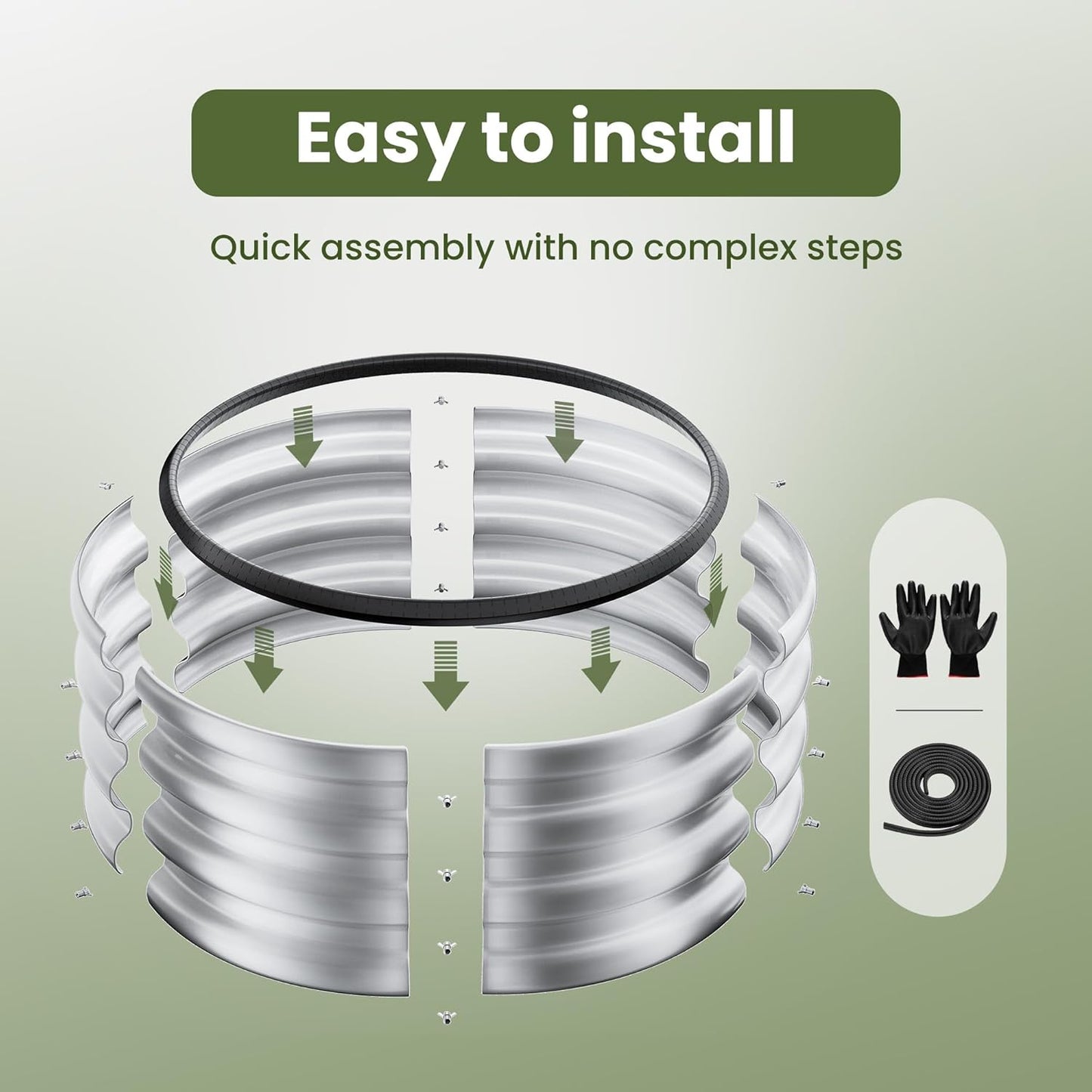 Easy to install

Quick assembly with no complex steps