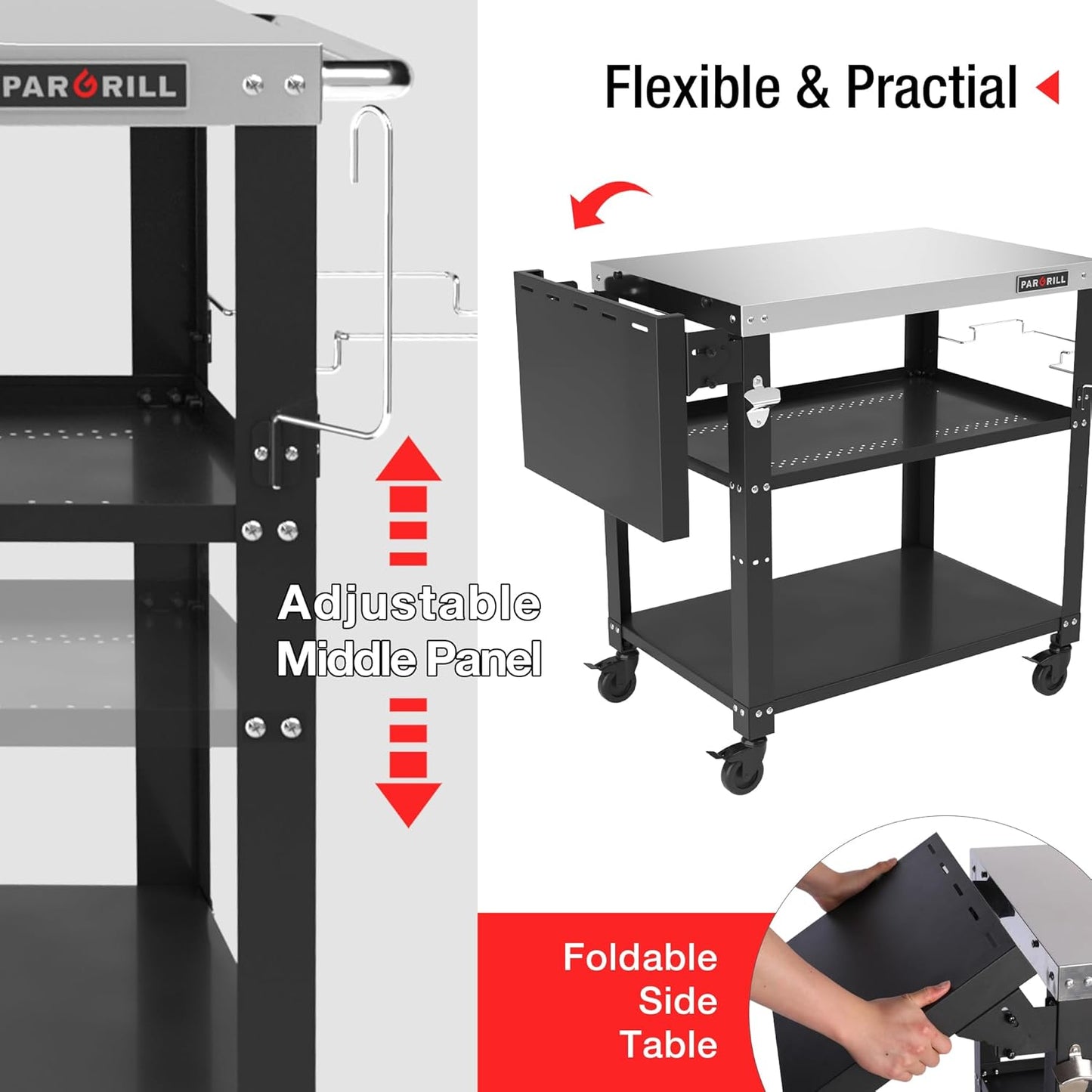 PARGRILL

Flexible & Practial

PARGRILL

Adjustable Middle Panel

Foldable Side Table