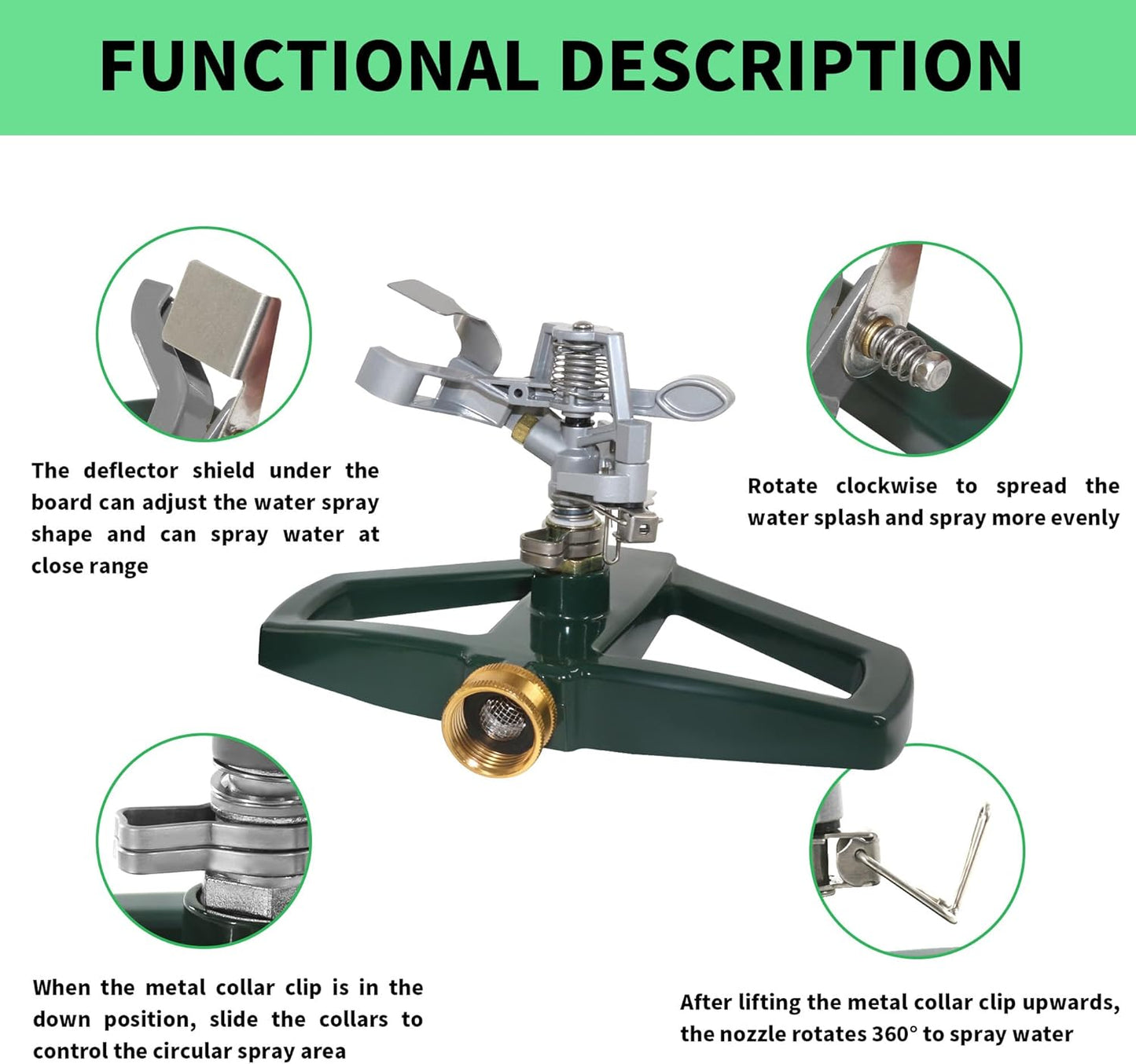 FUNCTIONAL DESCRIPTION

The deflector shield under the board can adjust the water spray shape and can spray water at close range

Rotate clockwise to spread the water splash and spray more evenly

When the metal collar clip is in the down position, slide the collars to control the circular spray area

After lifting the metal collar clip upwards, the nozzle rotates 360° to spray water