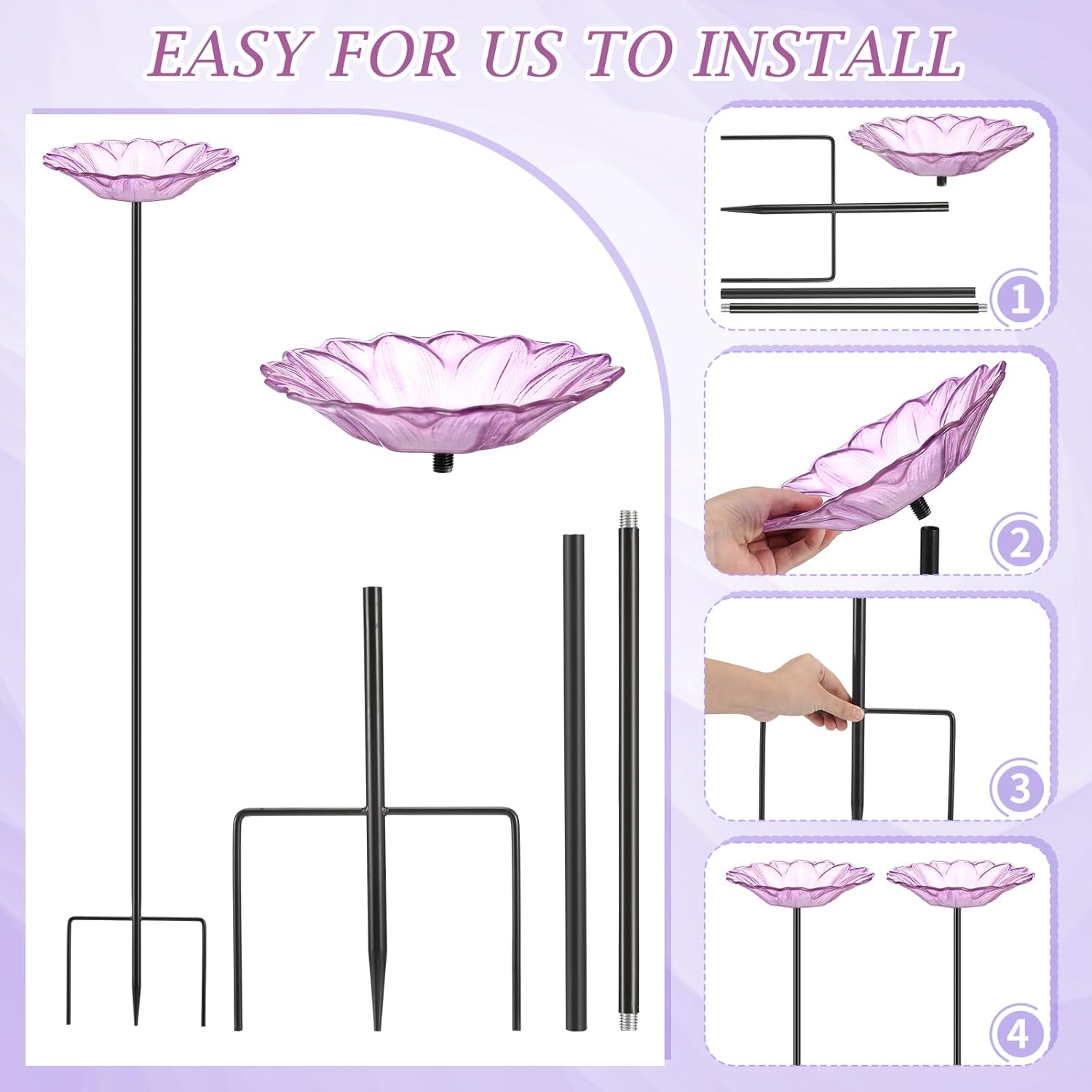 EASY FOR US TO INSTALL

1

2

3

4